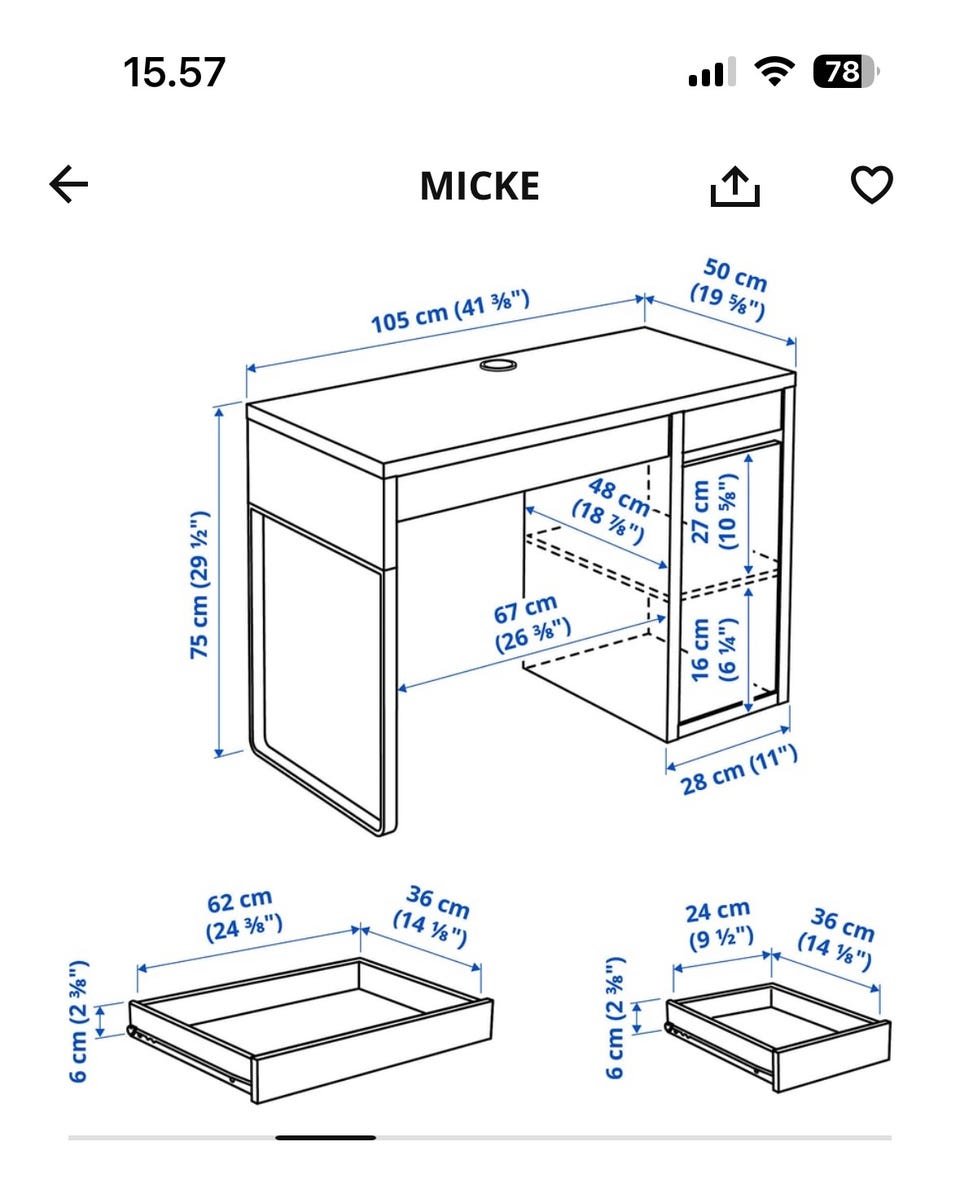 15.57

78

MICKE

105 cm (41 ⅜")

50 cm (19 ⅝")

75 cm (29 ½")

48 cm (18 ⅞")

27 cm (10 ⅝")

67 cm (26 ⅜")

16 cm (6 ¼")

28 cm (11")

62 cm (24 ⅜")

36 cm (14 ⅛")

6 cm (2 ⅜")

24 cm (9 ½")

36 cm (14 ⅛")

6 cm (2 ⅜")