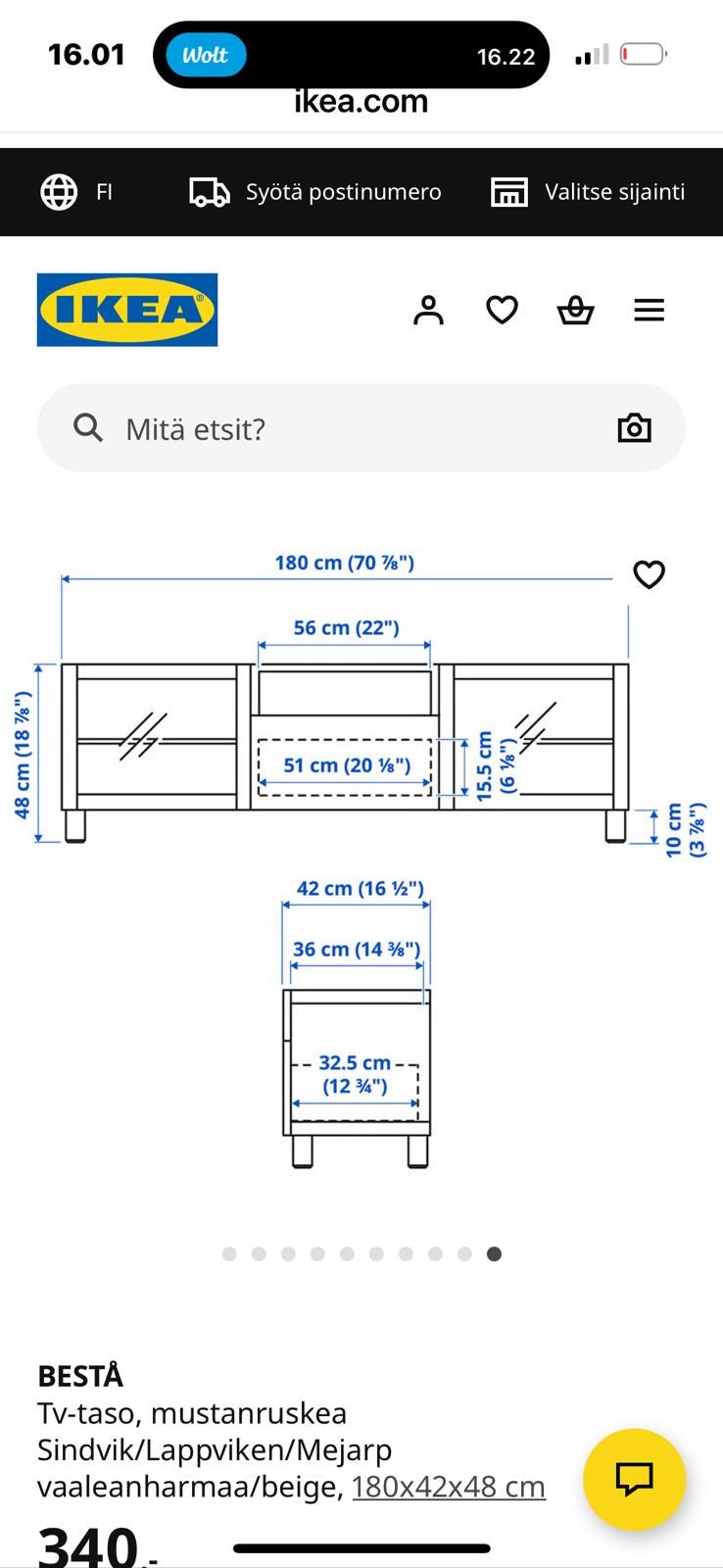 16.01 Wolt 16.22

ikea.com

FI Syötä postinumero Valitse sijainti

IKEA

Mitä etsit?

180 cm (70 ⅞")
56 cm (22")
48 cm (18 ⅞")
51 cm (20 ⅛")
15.5 cm (6 ⅛")
10 cm (3 ⅞")

42 cm (16 ½")
36 cm (14 ⅜")
32.5 cm (12 ¾")

BESTÅ
Tv-taso, mustanruskea Sindvik/Lappviken/Mejarp vaaleanharmaa/beige, 180x42x48 cm

340,-