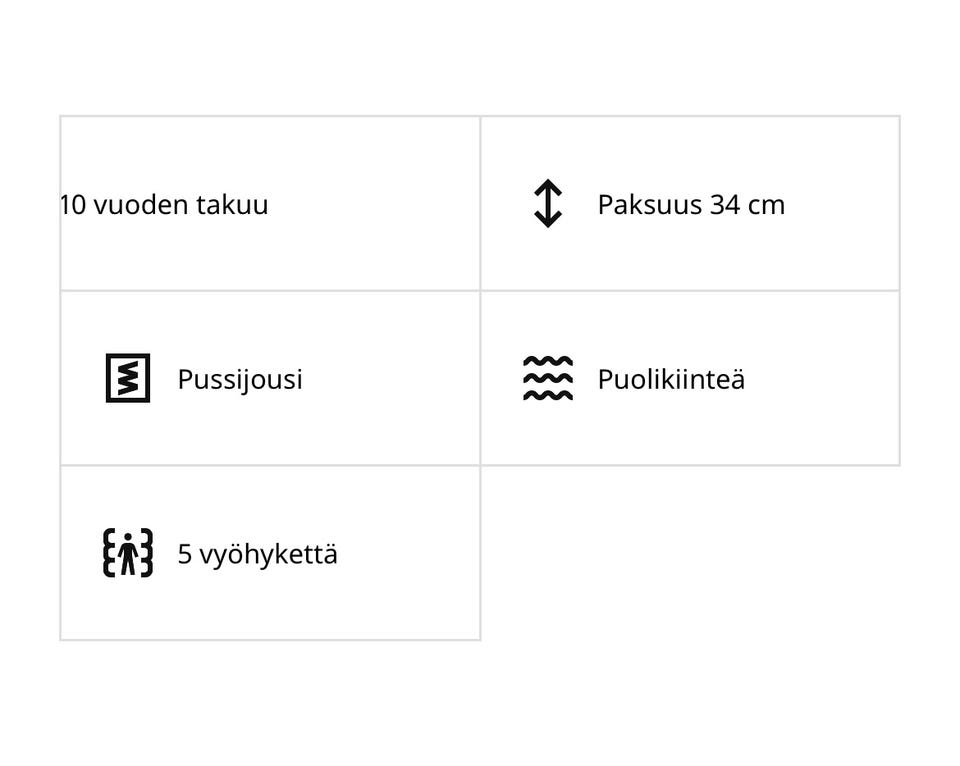 10 vuoden takuu

Paksuus 34 cm

Pussijousi

Puolikiinteä

5 vyöhykettä