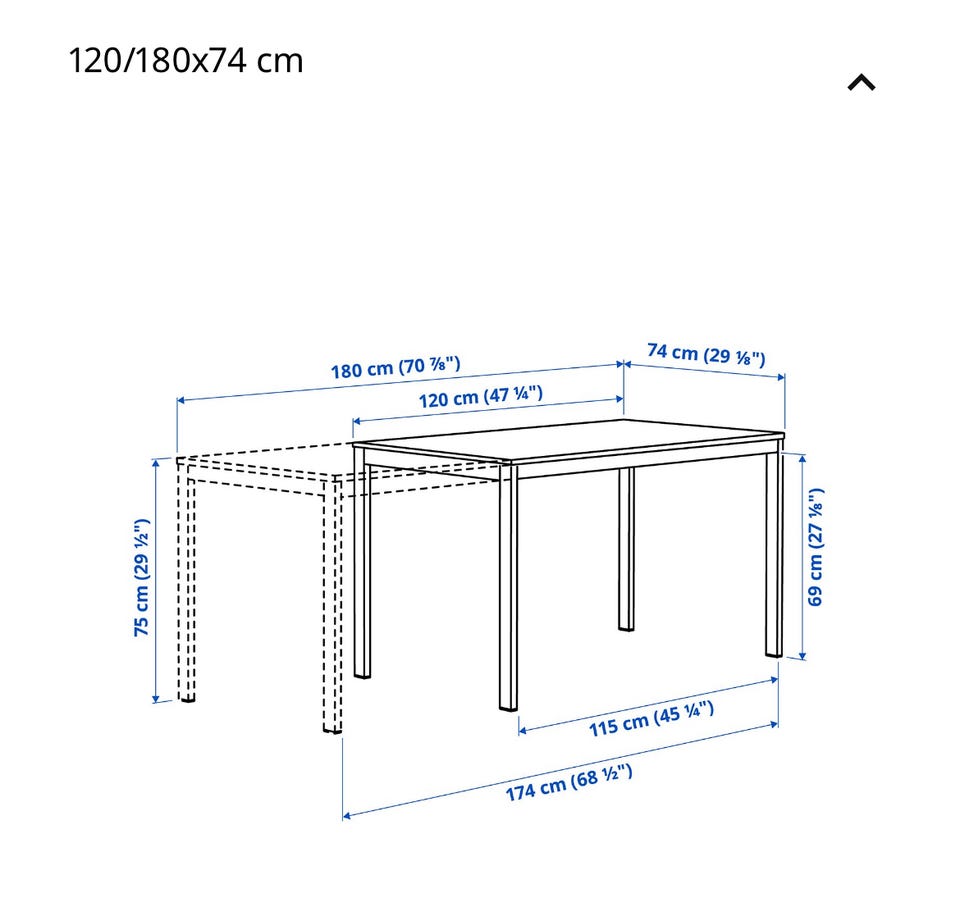 120/180x74 cm

180 cm (70 ⅞")
74 cm (29 ⅛")
120 cm (47 ¼")
75 cm (29 ½")
69 cm (27 ⅛")
115 cm (45 ¼")
174 cm (68 ½")