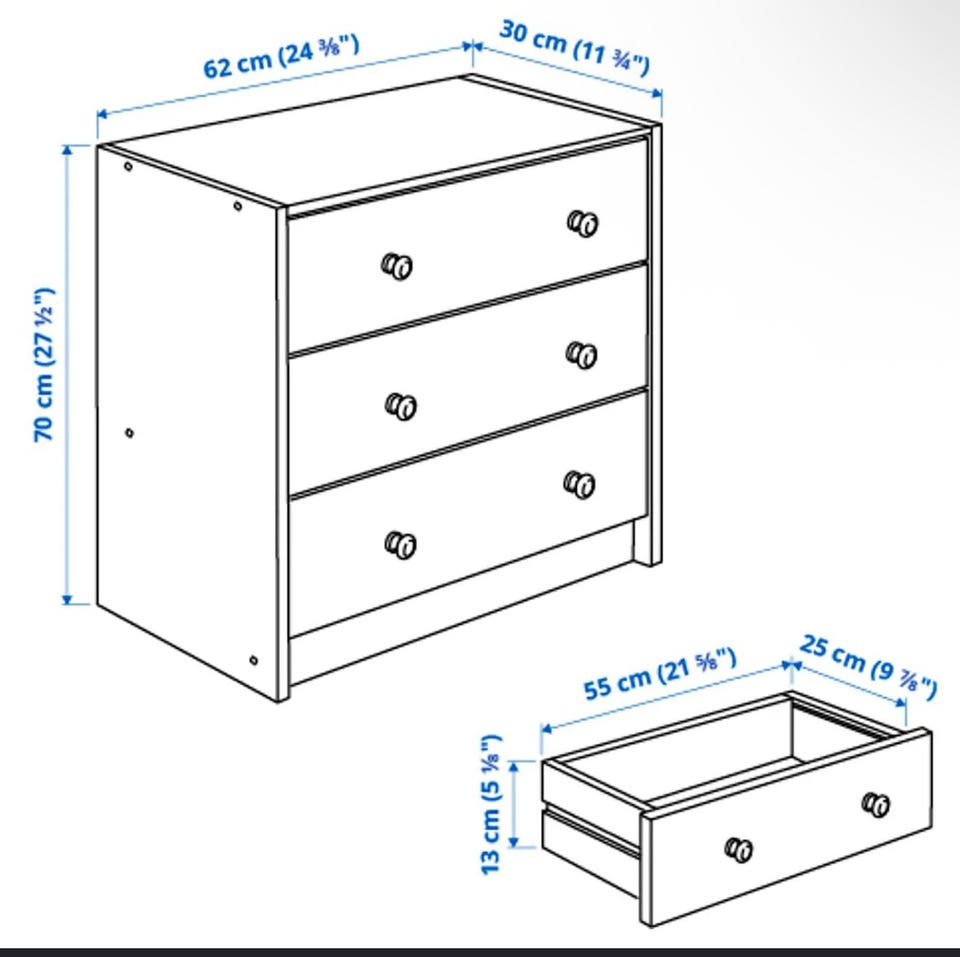 62 cm (24 ⅜")
30 cm (11 ¾")
70 cm (27 ½")
55 cm (21 ⅝")
25 cm (9 ⅞")
13 cm (5 ⅛")