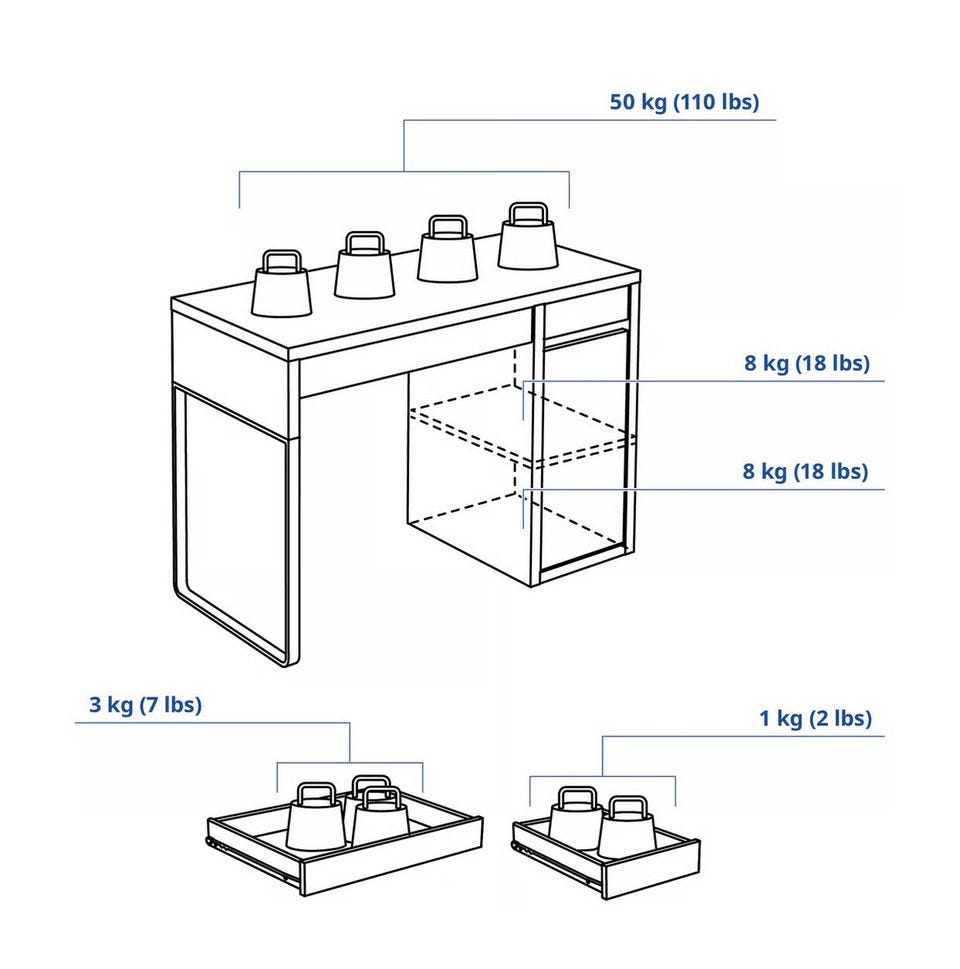 50 kg (110 lbs)

8 kg (18 lbs)

8 kg (18 lbs)

3 kg (7 lbs)

1 kg (2 lbs)