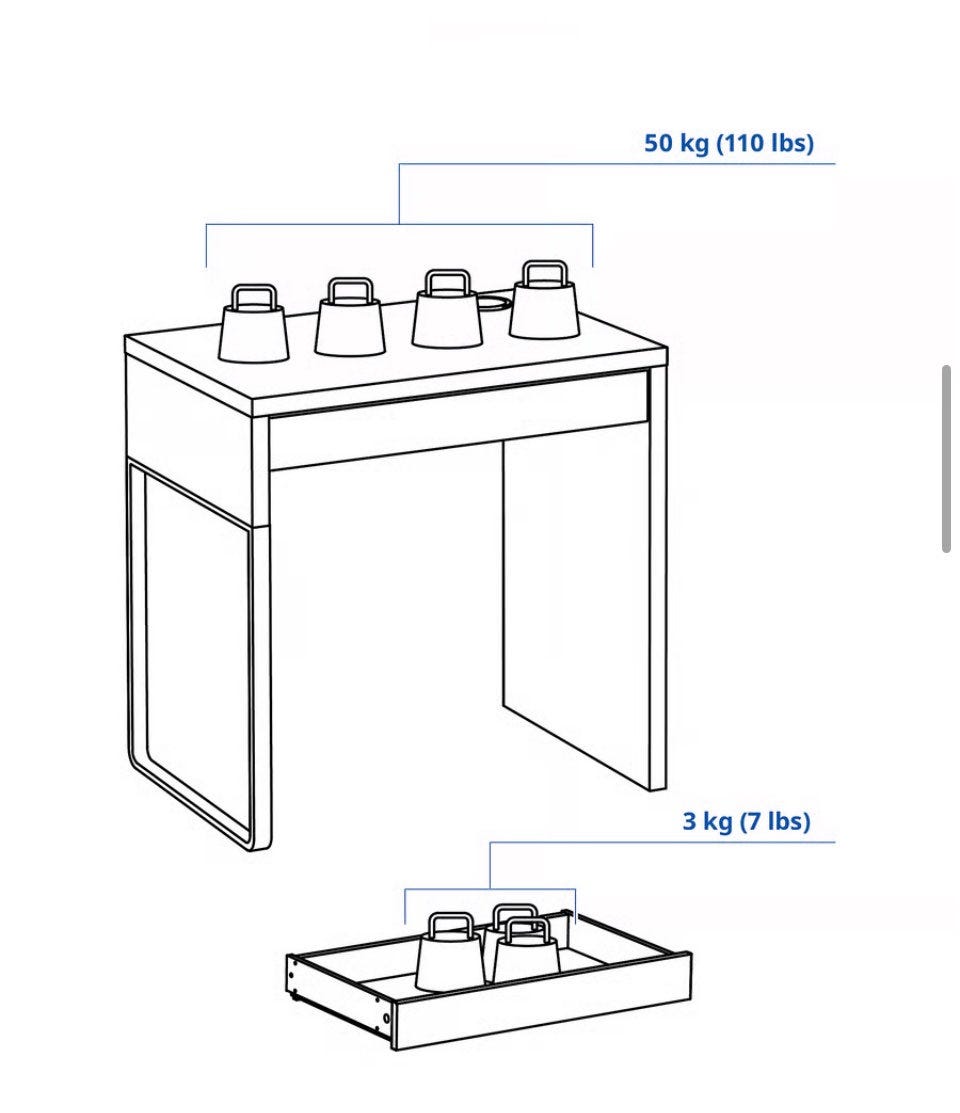 50 kg (110 lbs)

3 kg (7 lbs)