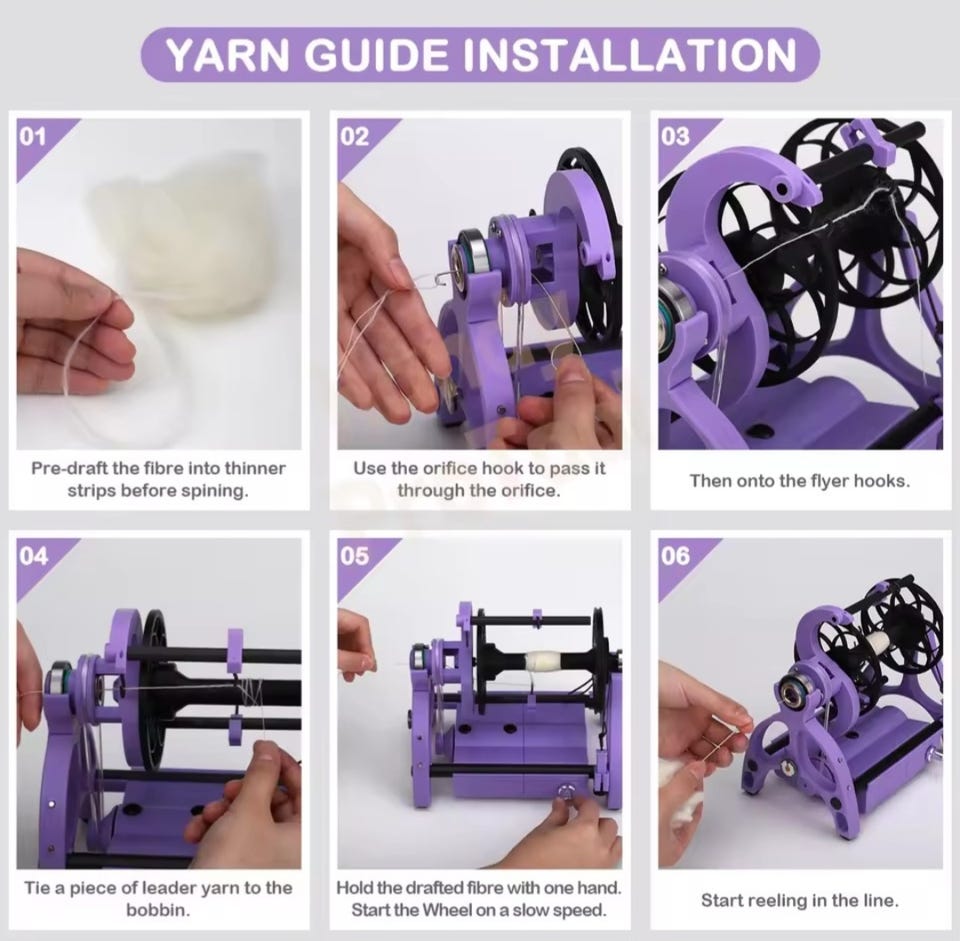 YARN GUIDE INSTALLATION

01

Pre-draft the fibre into thinner strips before spining.

02

Use the orifice hook to pass it through the orifice.

03

Then onto the flyer hooks.

04

Tie a piece of leader yarn to the bobbin.

05

Hold the drafted fibre with one hand. Start the Wheel on a slow speed.

06

Start reeling in the line.