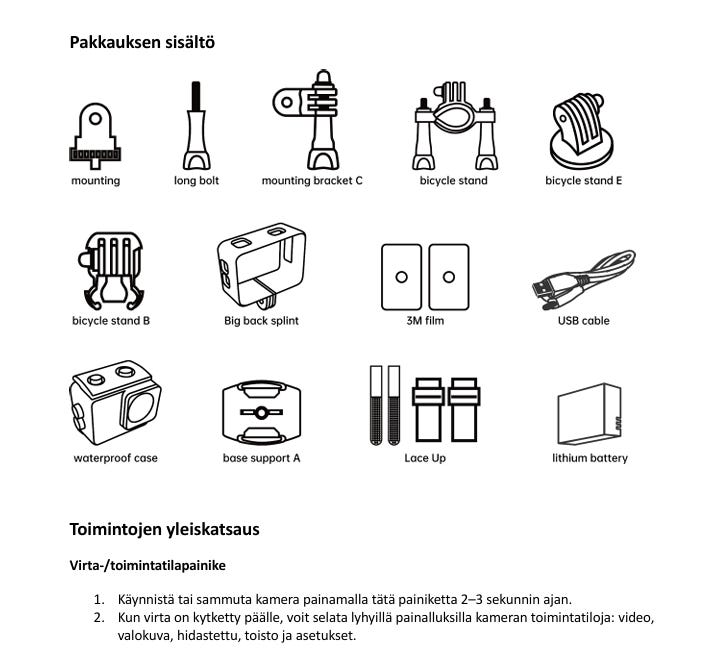 Pakkauksen sisältö

mounting

long bolt

mounting bracket C

bicycle stand

bicycle stand E

bicycle stand B

Big back splint

3M film

USB cable

waterproof case

base support A

Lace Up

lithium battery

Toimintojen yleiskatsaus

Virta-/toimintatilapainike

1. Käynnistä tai sammuta kamera painamalla tätä painiketta 2–3 sekunnin ajan.
2. Kun virta on kytketty päälle, voit selata lyhyillä painalluksilla kameran toimintatiloja: video, valokuva, hidastettu, toisto ja asetukset.