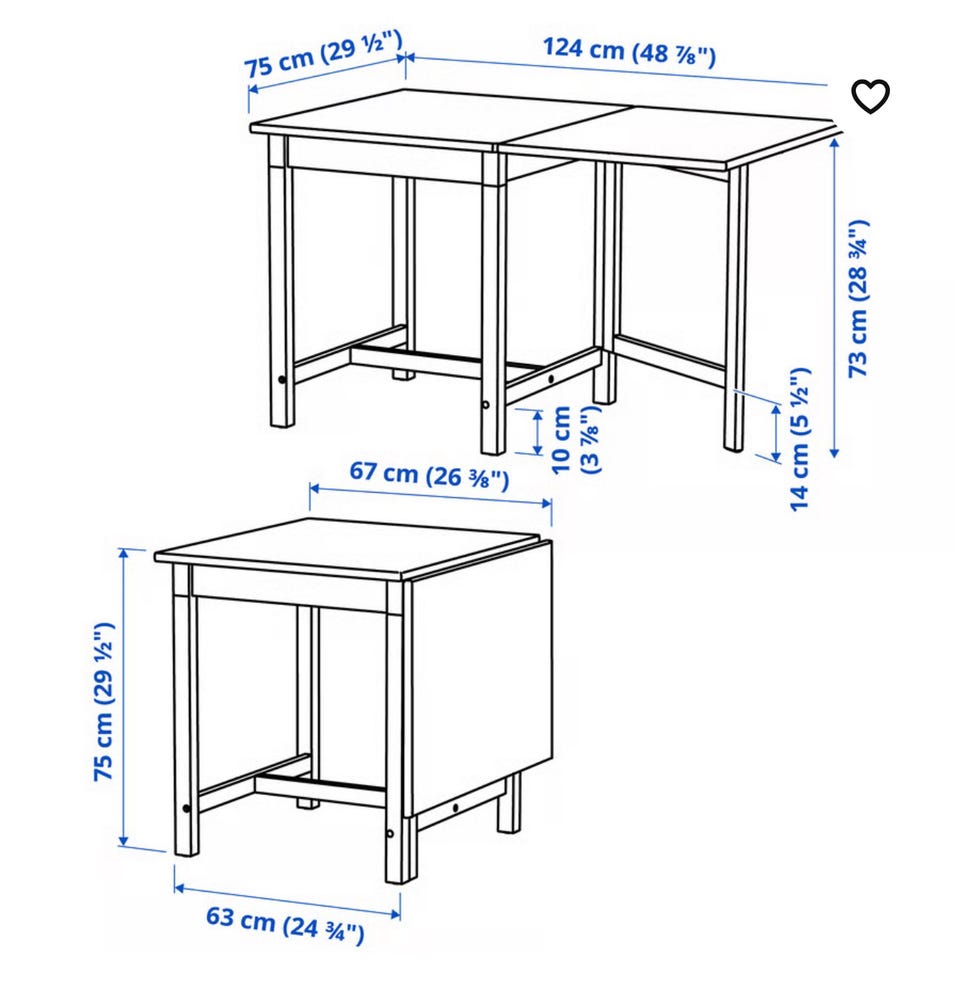 75 cm (29 ½")
124 cm (48 ⅞")
73 cm (28 ¾")
10 cm (3 ⅞")
14 cm (5 ½")
67 cm (26 ⅜")
75 cm (29 ½")
63 cm (24 ¾")