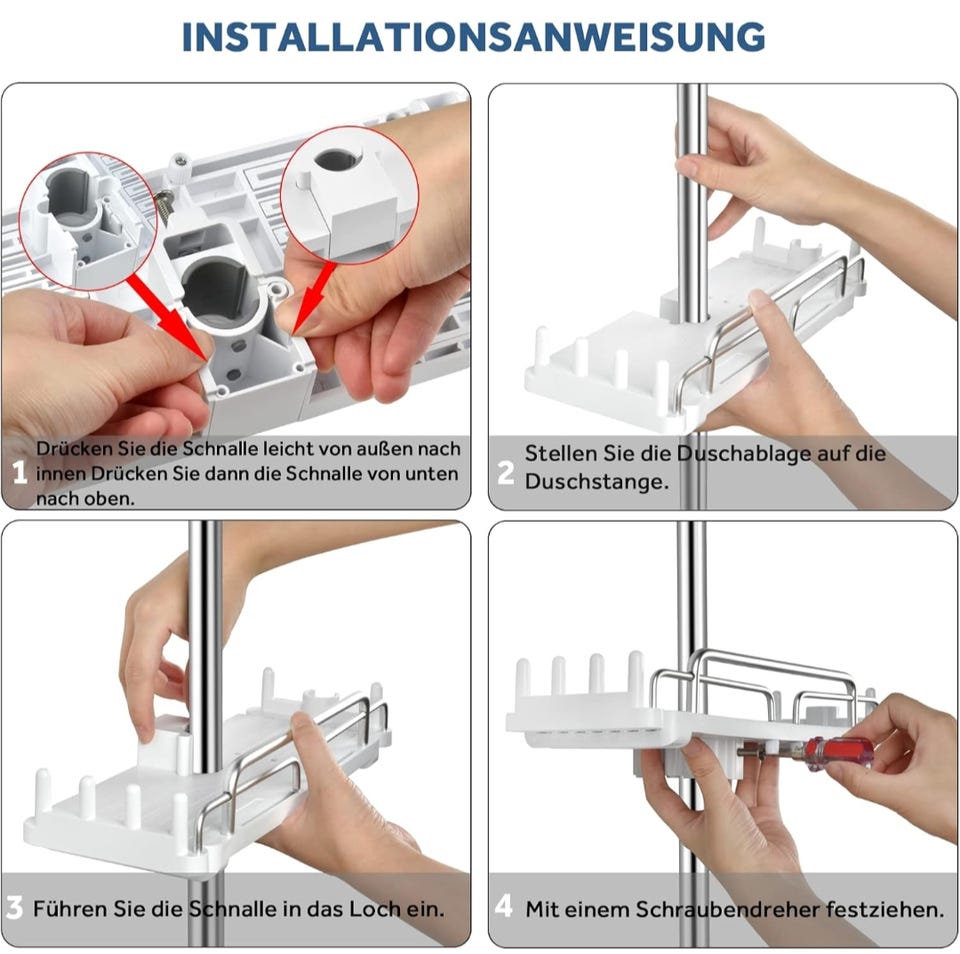 INSTALLATIONSANWEISUNG

1 Drücken Sie die Schnalle leicht von außen nach innen Drücken Sie dann die Schnalle von unten nach oben.

2 Stellen Sie die Duschablage auf die Duschstange.

3 Führen Sie die Schnalle in das Loch ein.

4 Mit einem Schraubendreher festziehen.