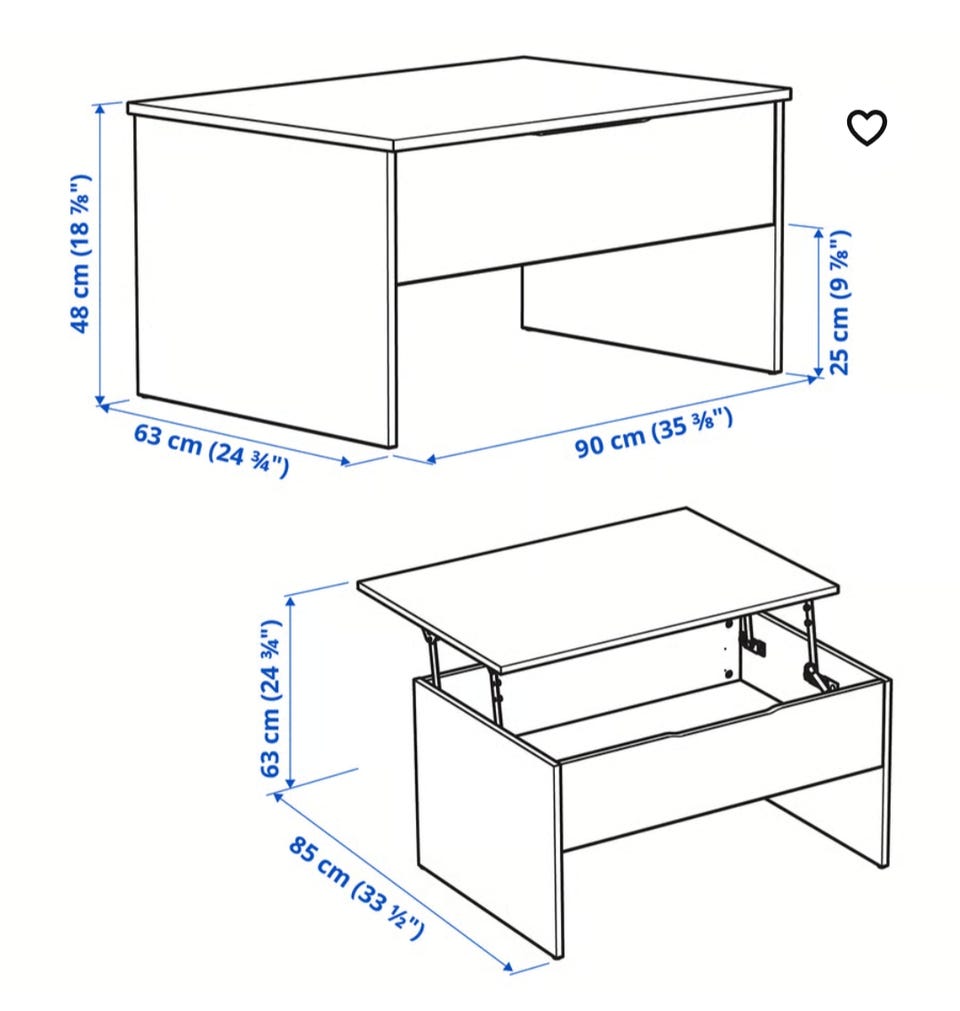 48 cm (18 ⅞")

25 cm (9 ⅞")

63 cm (24 ¾")

90 cm (35 ⅜")

63 cm (24 ¾")

85 cm (33 ½")