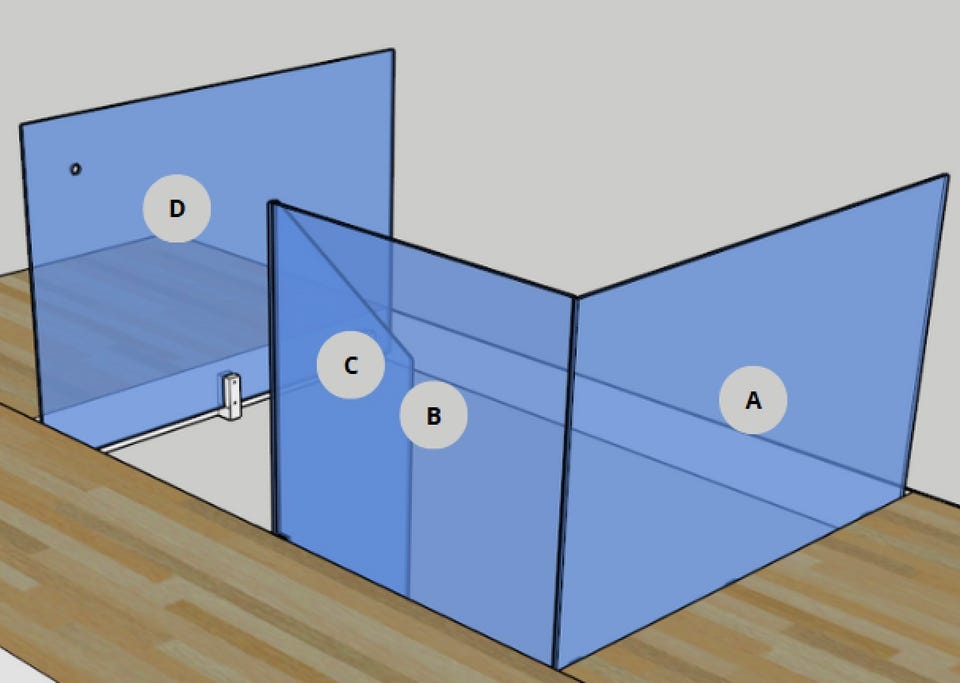 D
C
B
A