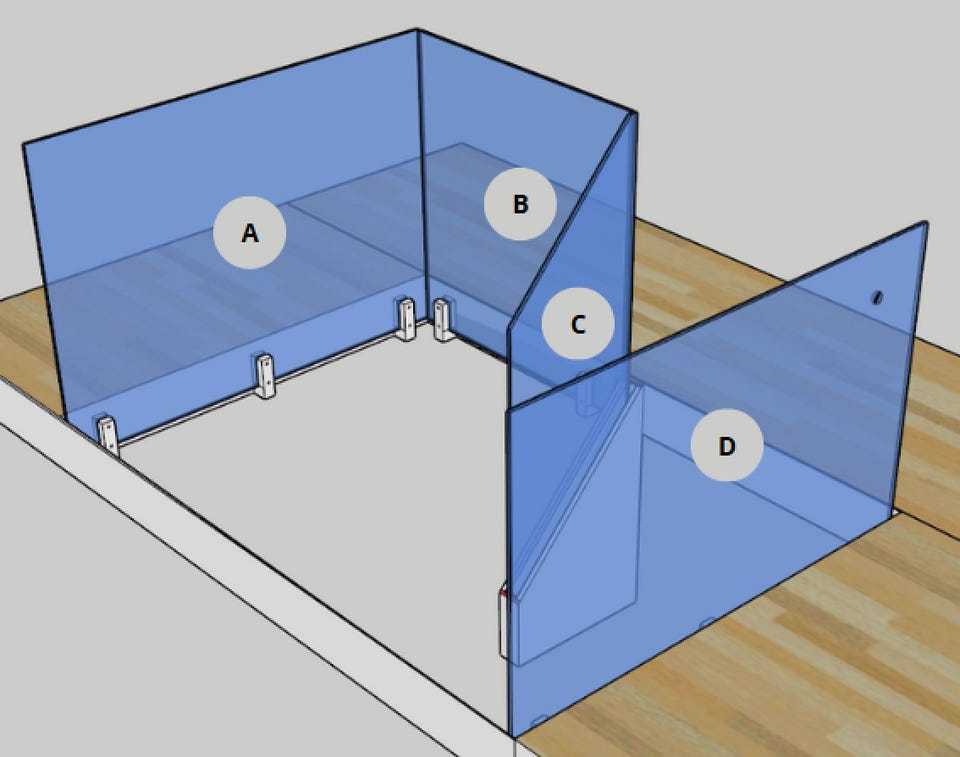 A
B
C
D