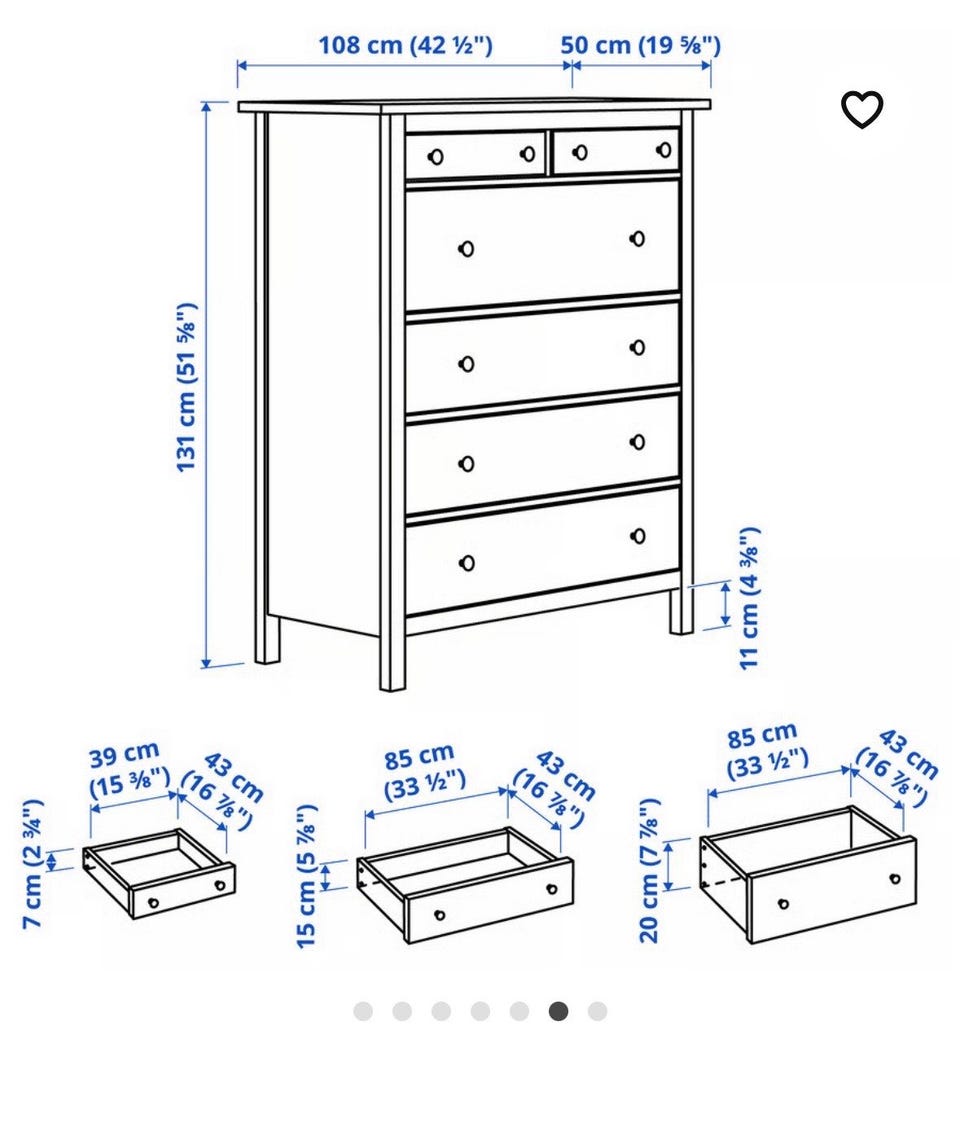 108 cm (42 ½")
50 cm (19 ⅝")
131 cm (51 ⅝")
11 cm (4 ⅜")
39 cm (15 ⅜")
43 cm (16 ⅞")
7 cm (2 ¾")
85 cm (33 ½")
43 cm (16 ⅞")
15 cm (5 ⅞")
85 cm (33 ½")
43 cm (16 ⅞")
20 cm (7 ⅞")