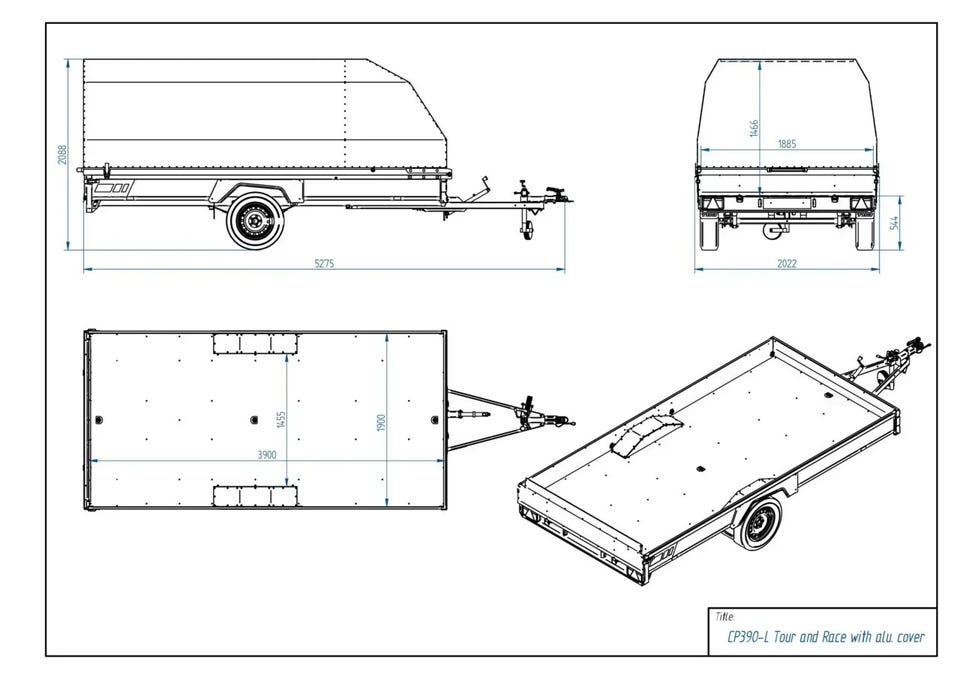 2088

5275

1466

1885

544

2022

1455

1900

3900

Title:
CP390-L Tour and Race with alu. cover