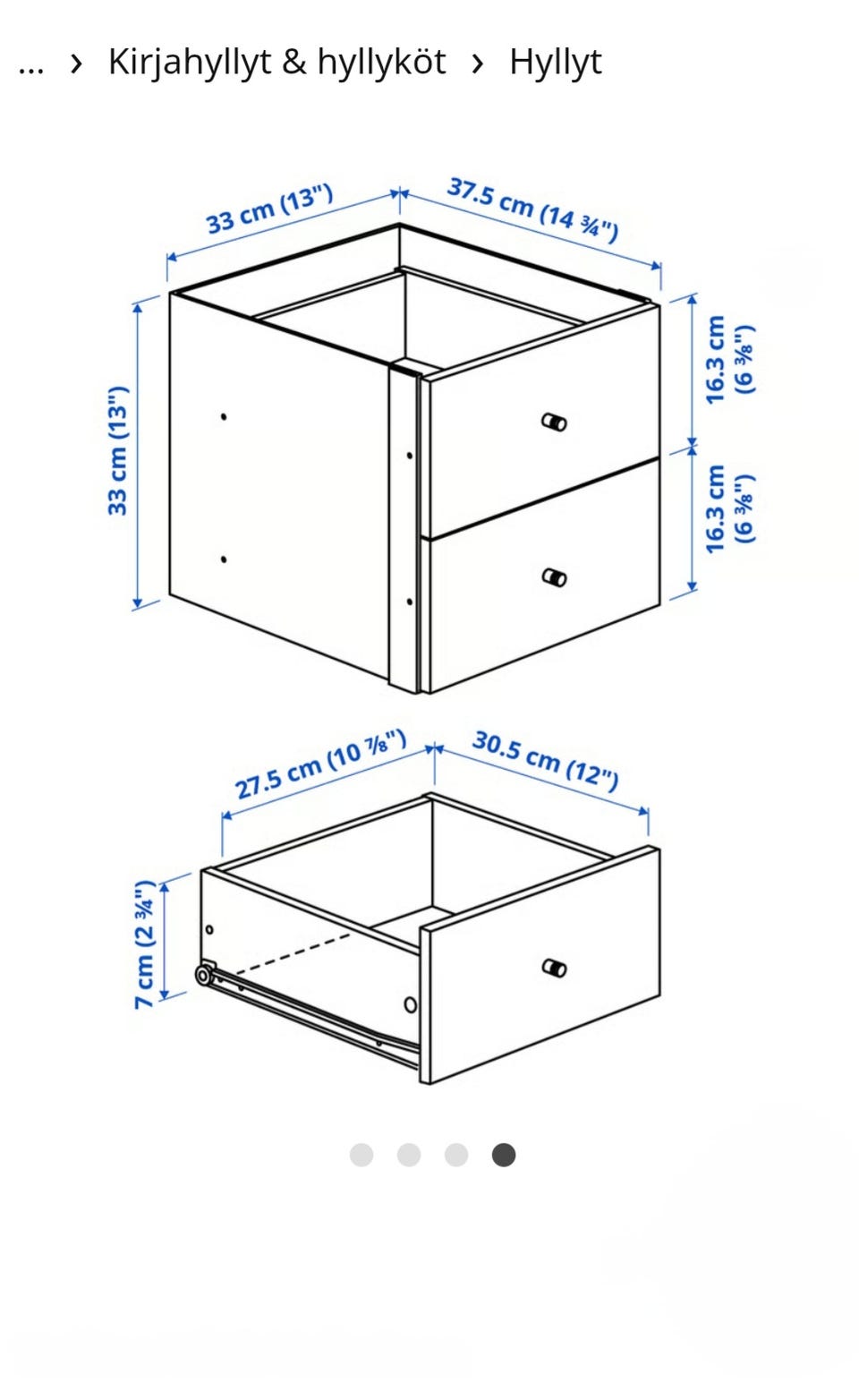 … › Kirjahyllyt & hyllyköt › Hyllyt

33 cm (13")
37.5 cm (14 ¾")
33 cm (13")
16.3 cm (6 ⅜")
16.3 cm (6 ⅜")

27.5 cm (10 ⅞")
30.5 cm (12")
7 cm (2 ¾")