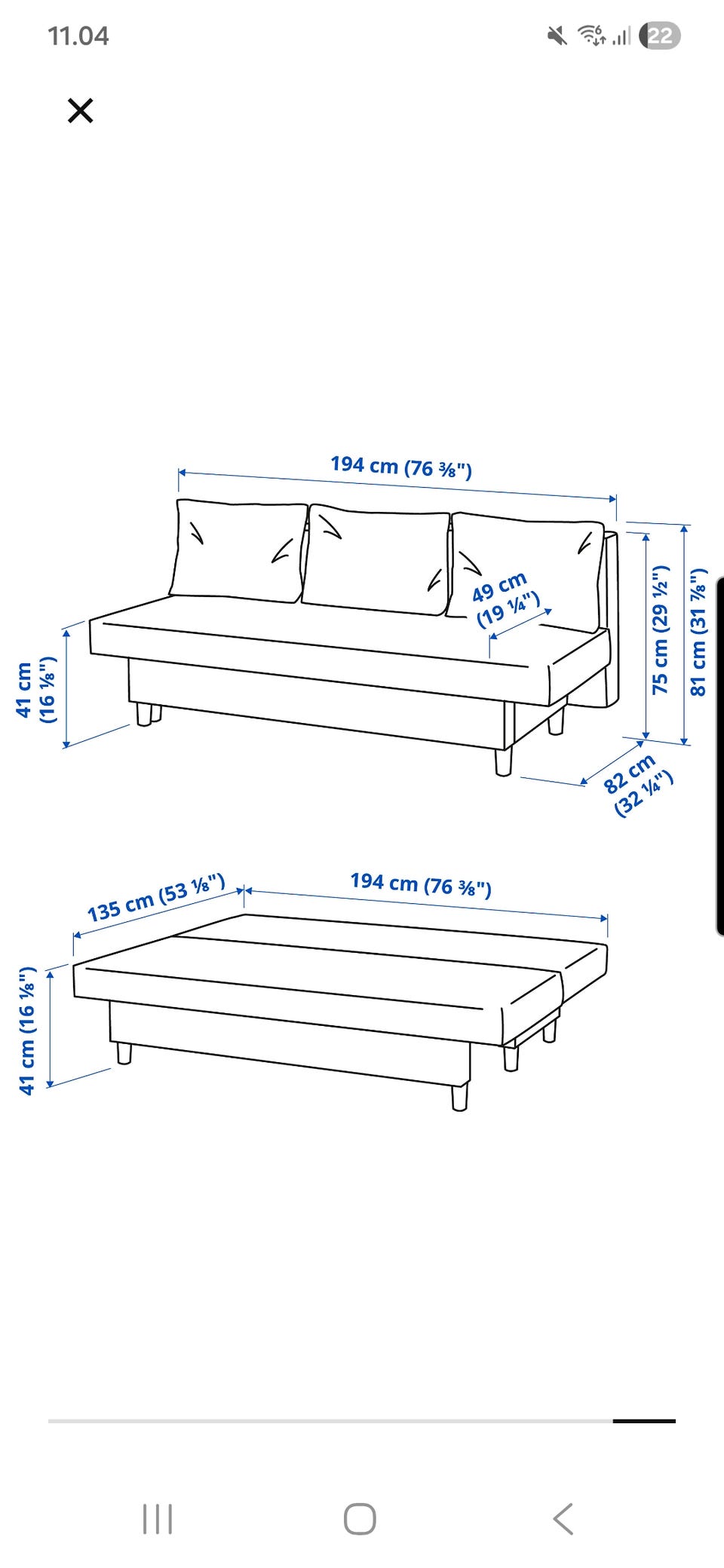 11.04

22

194 cm (76 ⅜")

49 cm (19 ¼")

41 cm (16 ⅛")

75 cm (29 ½")

81 cm (31 ⅞")

82 cm (32 ¼")

135 cm (53 ⅛")

194 cm (76 ⅜")

41 cm (16 ⅛")