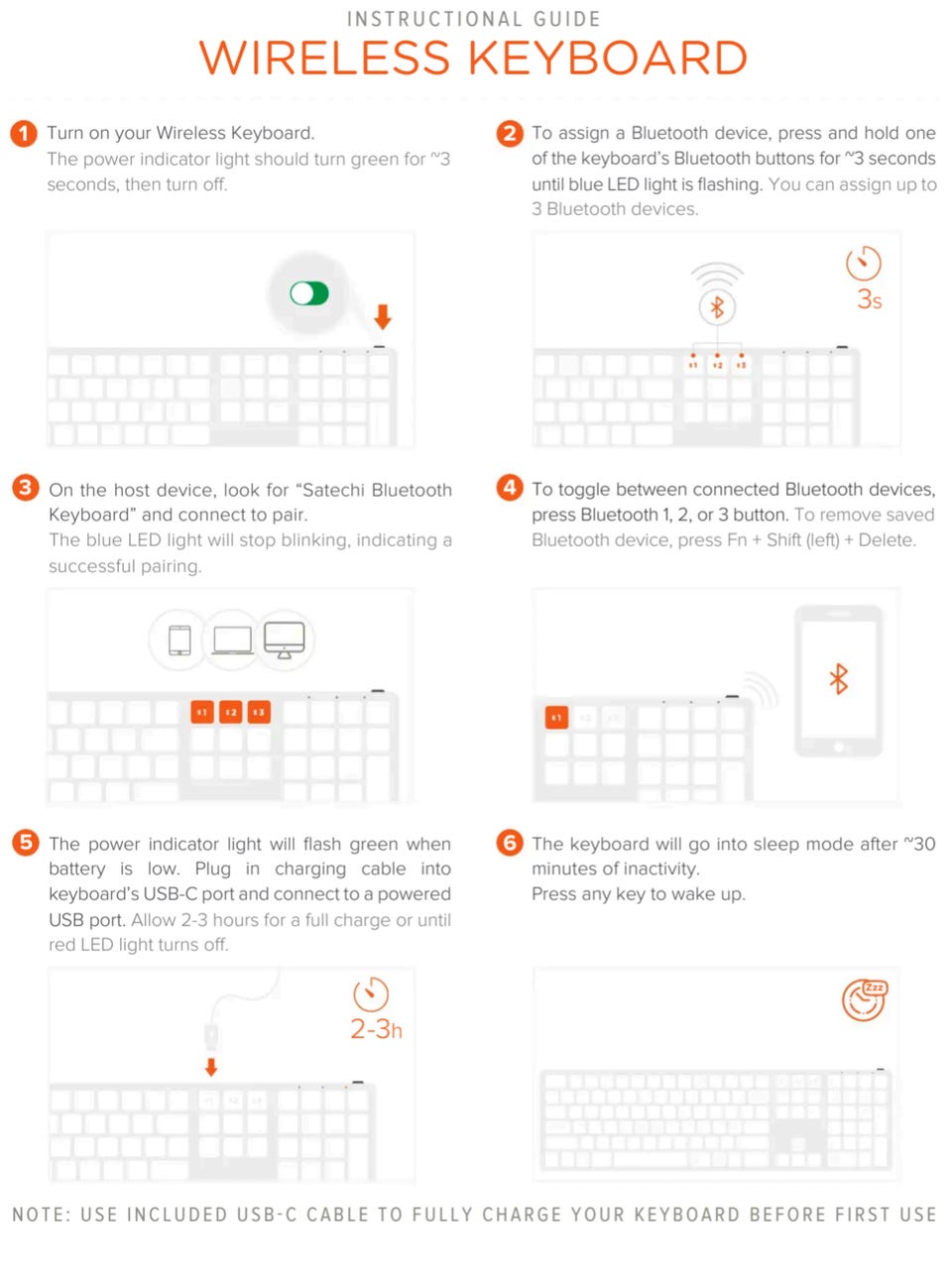 INSTRUCTIONAL GUIDE
WIRELESS KEYBOARD

1 Turn on your Wireless Keyboard.
The power indicator light should turn green for ~3 seconds, then turn off.

2 To assign a Bluetooth device, press and hold one of the keyboard's Bluetooth buttons for ~3 seconds until blue LED light is flashing. You can assign up to 3 Bluetooth devices.

3s

3 On the host device, look for "Satechi Bluetooth Keyboard" and connect to pair.
The blue LED light will stop blinking, indicating a successful pairing.

4 To toggle between connected Bluetooth devices, press Bluetooth 1, 2, or 3 button. To remove saved Bluetooth device, press Fn + Shift (left) + Delete.

5 The power indicator light will flash green when battery is low. Plug in charging cable into keyboard's USB-C port and connect to a powered USB port. Allow 2-3 hours for a full charge or until red LED light turns off.

2-3h

6 The keyboard will go into sleep mode after ~30 minutes of inactivity.
Press any key to wake up.

Zzz

NOTE: USE INCLUDED USB-C CABLE TO FULLY CHARGE YOUR KEYBOARD BEFORE FIRST USE