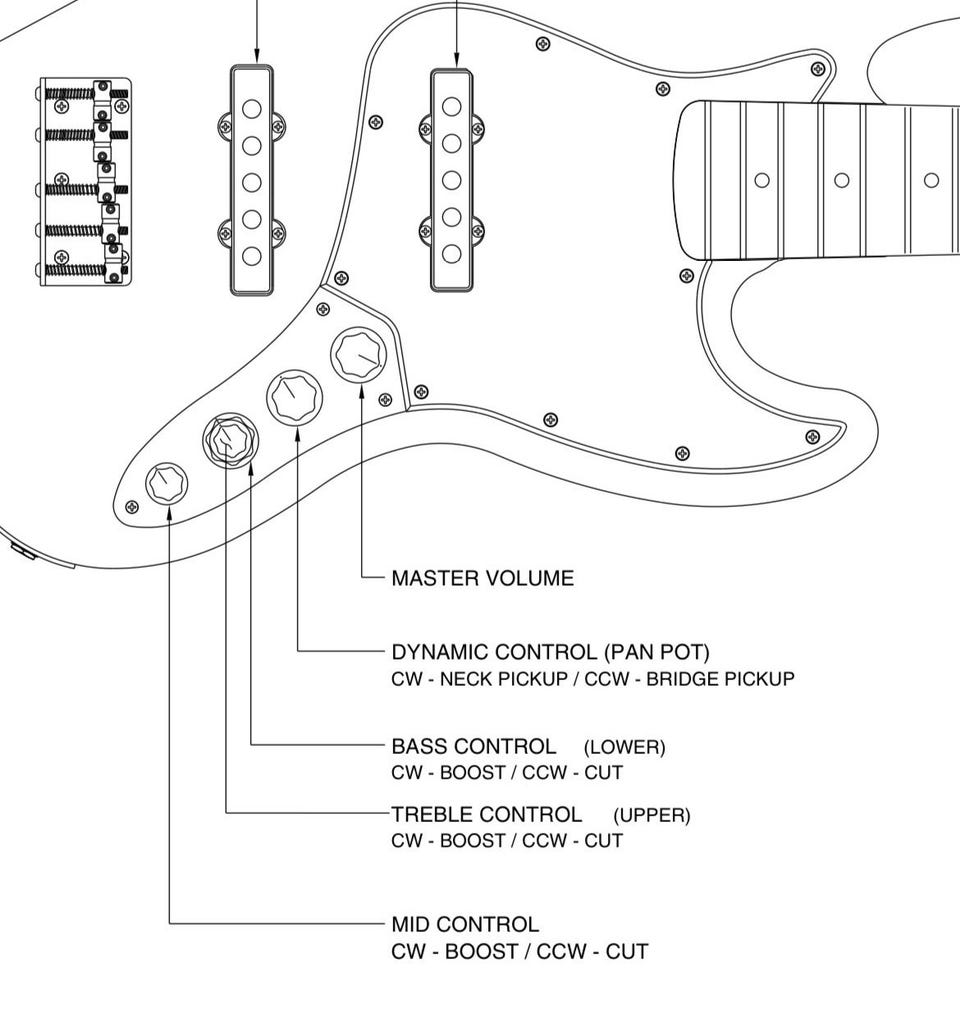 MASTER VOLUME

DYNAMIC CONTROL (PAN POT)
CW - NECK PICKUP / CCW - BRIDGE PICKUP

BASS CONTROL (LOWER)
CW - BOOST / CCW - CUT

TREBLE CONTROL (UPPER)
CW - BOOST / CCW - CUT

MID CONTROL
CW - BOOST / CCW - CUT