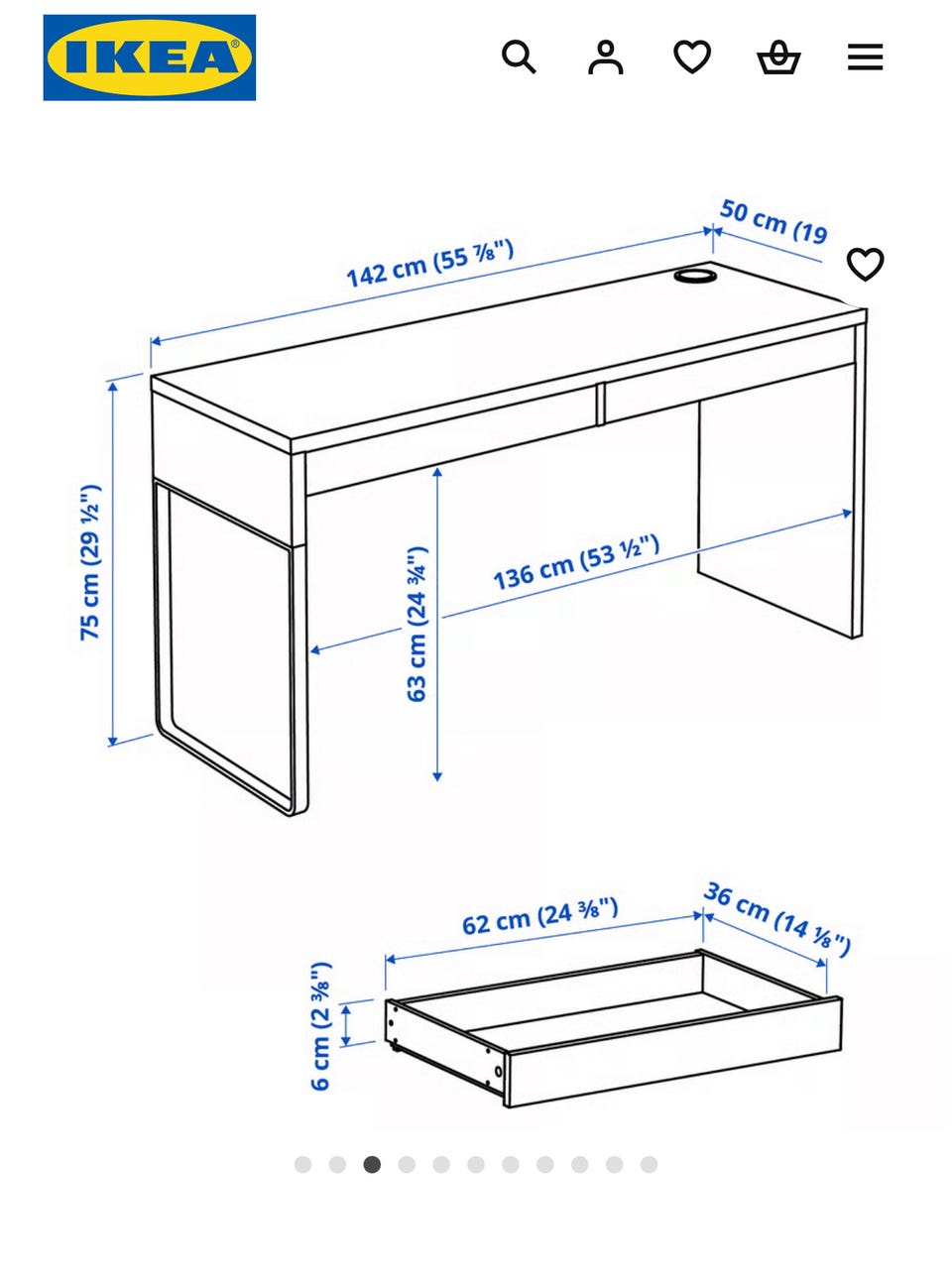 IKEA®

142 cm (55 ⅞")

50 cm (19

75 cm (29 ½")

63 cm (24 ¾")

136 cm (53 ½")

62 cm (24 ⅜")

36 cm (14 ⅛")

6 cm (2 ⅜")