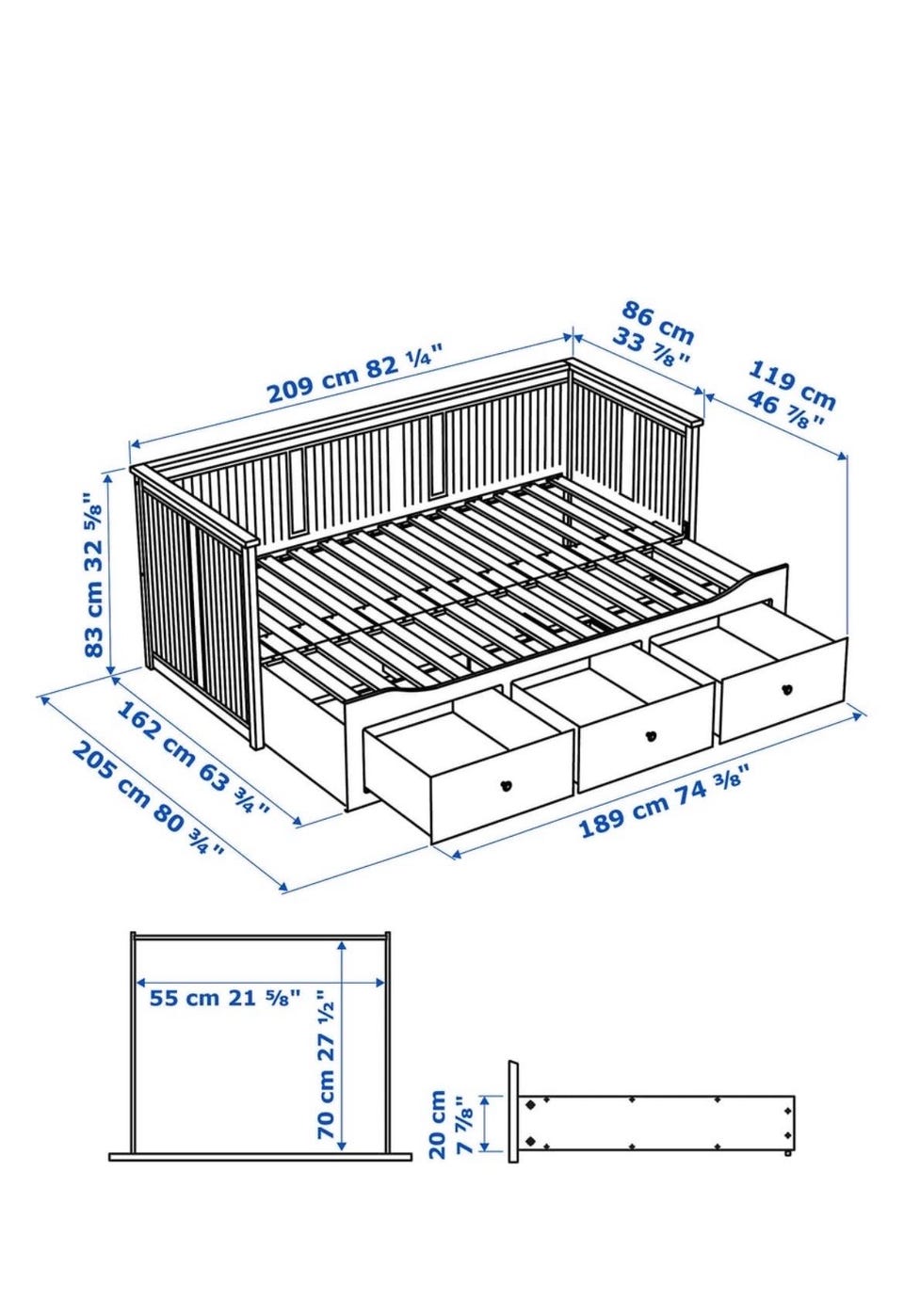 209 cm 82 ¼"

86 cm 33 ⅞"

119 cm 46 ⅞"

83 cm 32 ⅝"

162 cm 63 ¾"

205 cm 80 ¾"

189 cm 74 ⅜"

55 cm 21 ⅝"

70 cm 27 ½"

20 cm 7 ⅞"