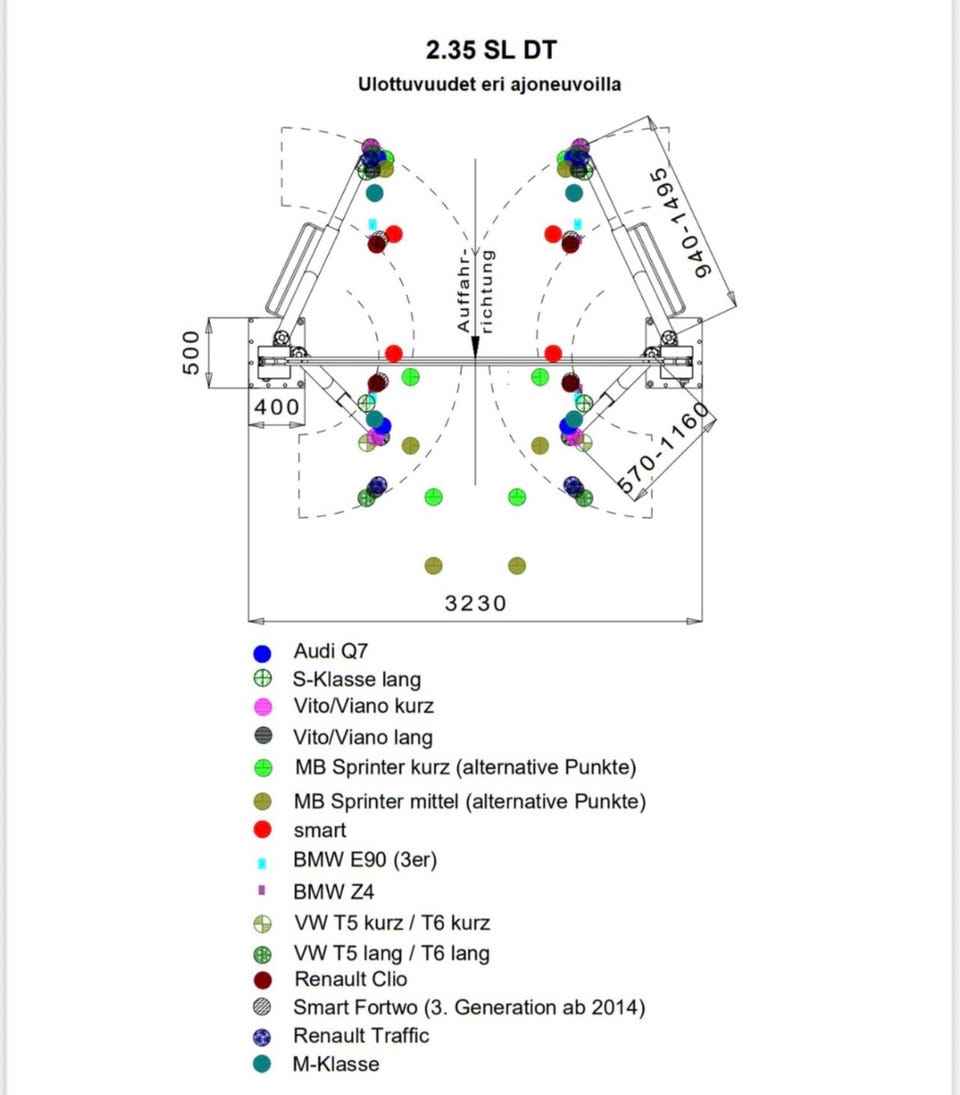 2.35 SL DT
Ulottuvuudet eri ajoneuvoilla

940-1495

Auffahr-richtung

500

400

570-1160

3230

Audi Q7
S-Klasse lang
Vito/Viano kurz
Vito/Viano lang
MB Sprinter kurz (alternative Punkte)
MB Sprinter mittel (alternative Punkte)
smart
BMW E90 (3er)
BMW Z4
VW T5 kurz / T6 kurz
VW T5 lang / T6 lang
Renault Clio
Smart Fortwo (3. Generation ab 2014)
Renault Traffic
M-Klasse