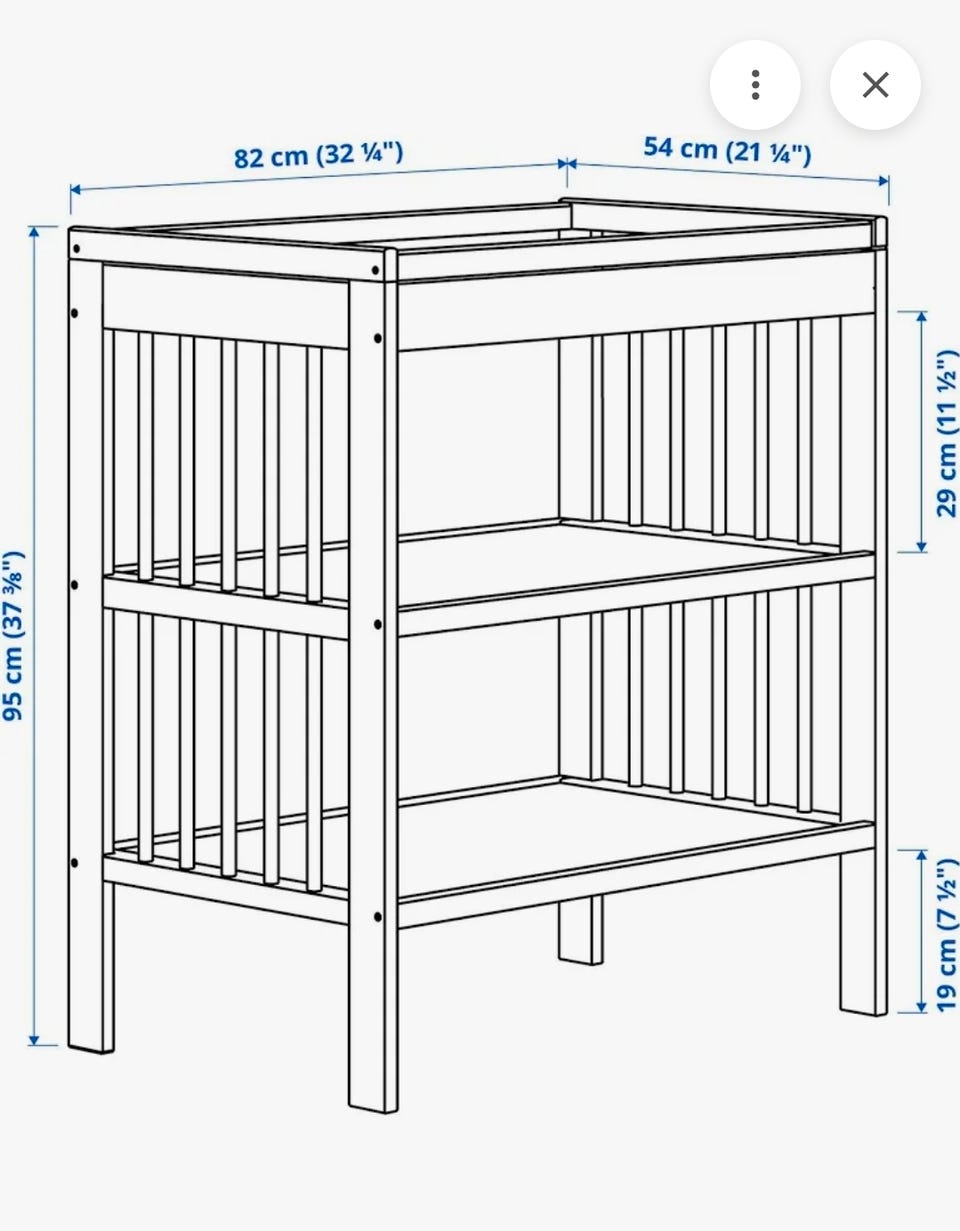 82 cm (32 ¼")
54 cm (21 ¼")
95 cm (37 ⅜")
29 cm (11 ½")
19 cm (7 ½")