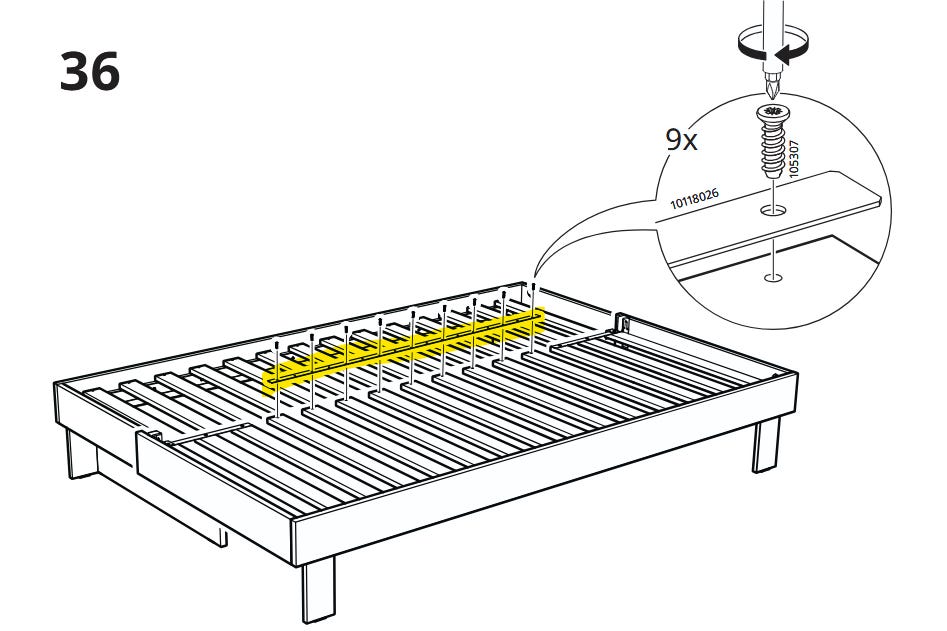 36

9x

105307

10118026