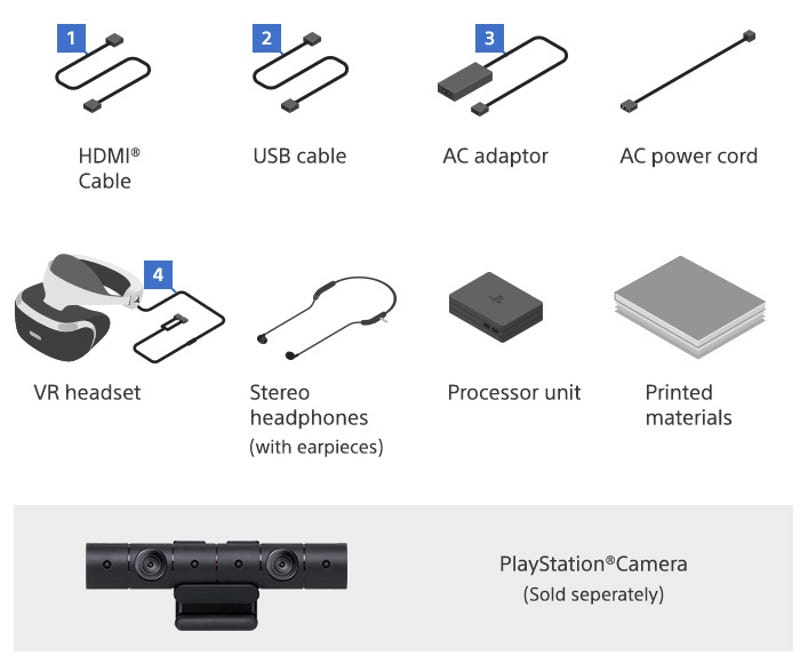 1

HDMI®
Cable

2

USB cable

3

AC adaptor

AC power cord

4

VR headset

Stereo headphones (with earpieces)

Processor unit

Printed materials

PlayStation®Camera
(Sold seperately)