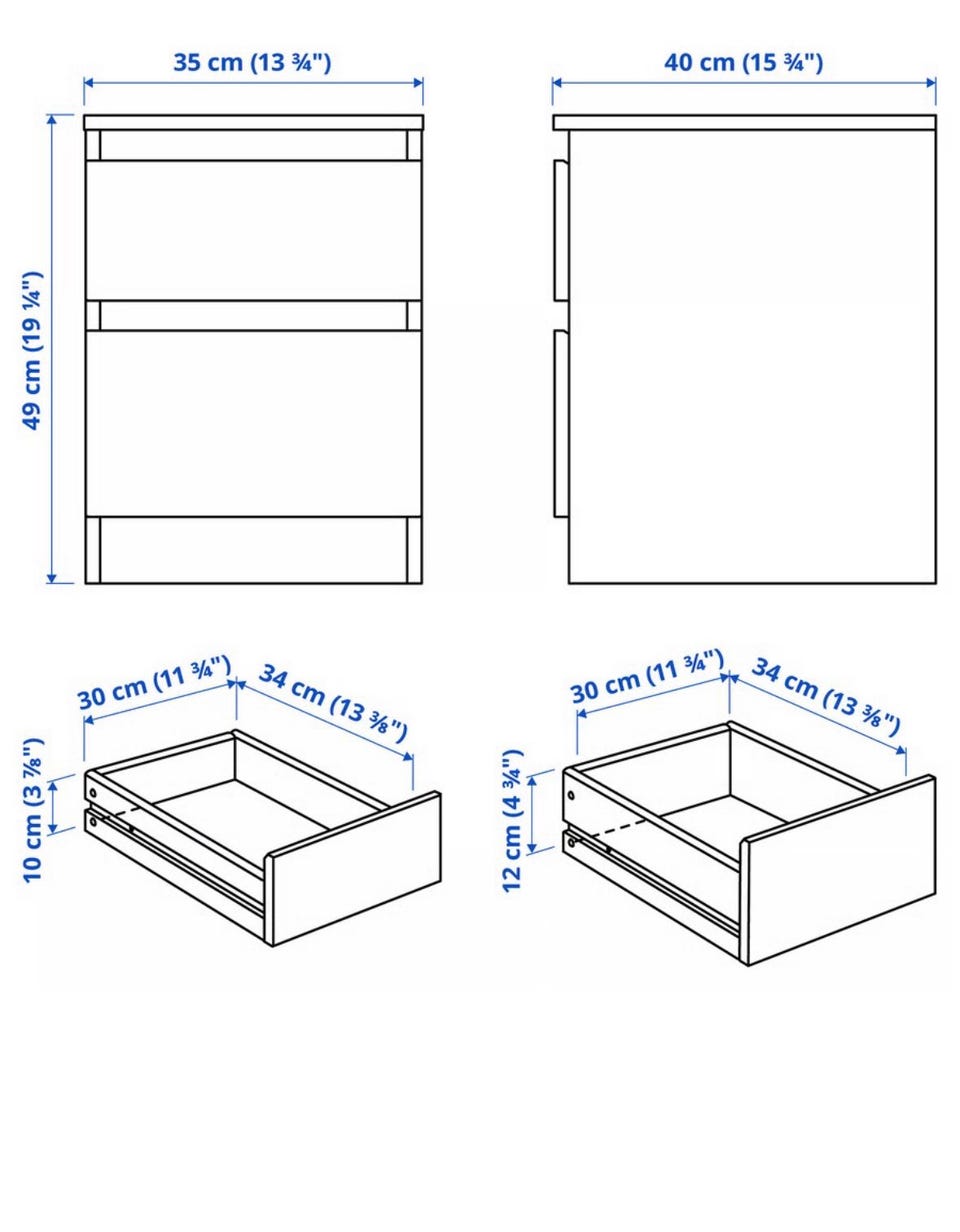 35 cm (13 ¾")

40 cm (15 ¾")

49 cm (19 ¼")

30 cm (11 ¾")

34 cm (13 ⅜")

10 cm (3 ⅞")

30 cm (11 ¾")

34 cm (13 ⅜")

12 cm (4 ¾")