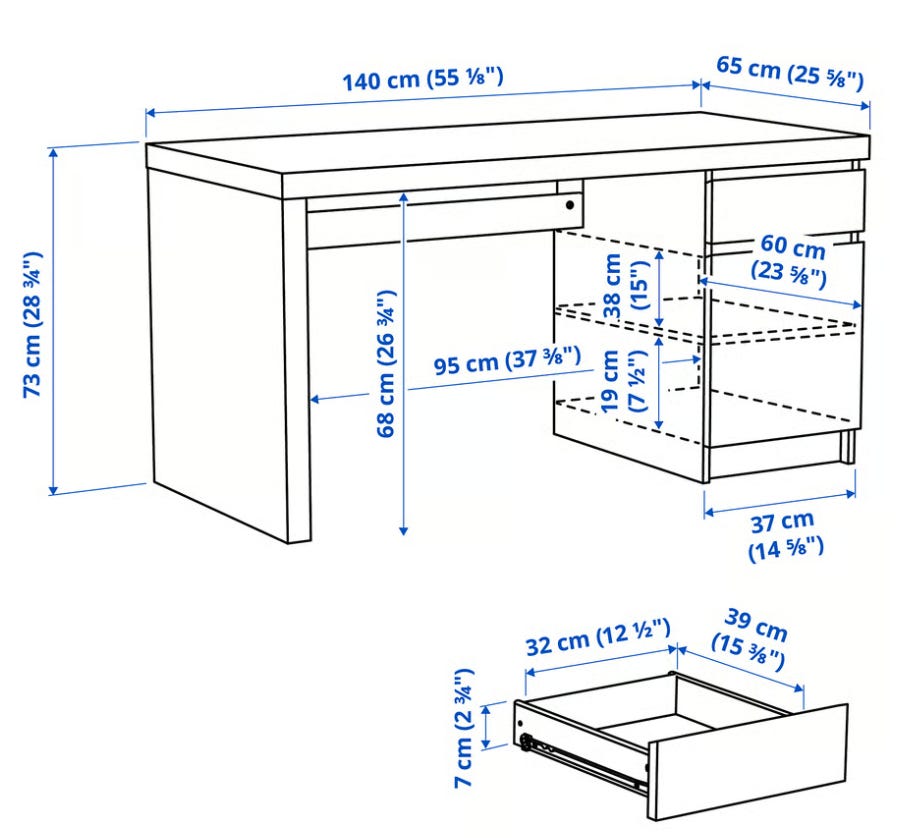 140 cm (55 ⅛")

65 cm (25 ⅝")

73 cm (28 ¾")

68 cm (26 ¾")

95 cm (37 ⅜")

38 cm (15")

19 cm (7 ½")

60 cm (23 ⅝")

37 cm (14 ⅝")

32 cm (12 ½")

39 cm (15 ⅜")

7 cm (2 ¾")