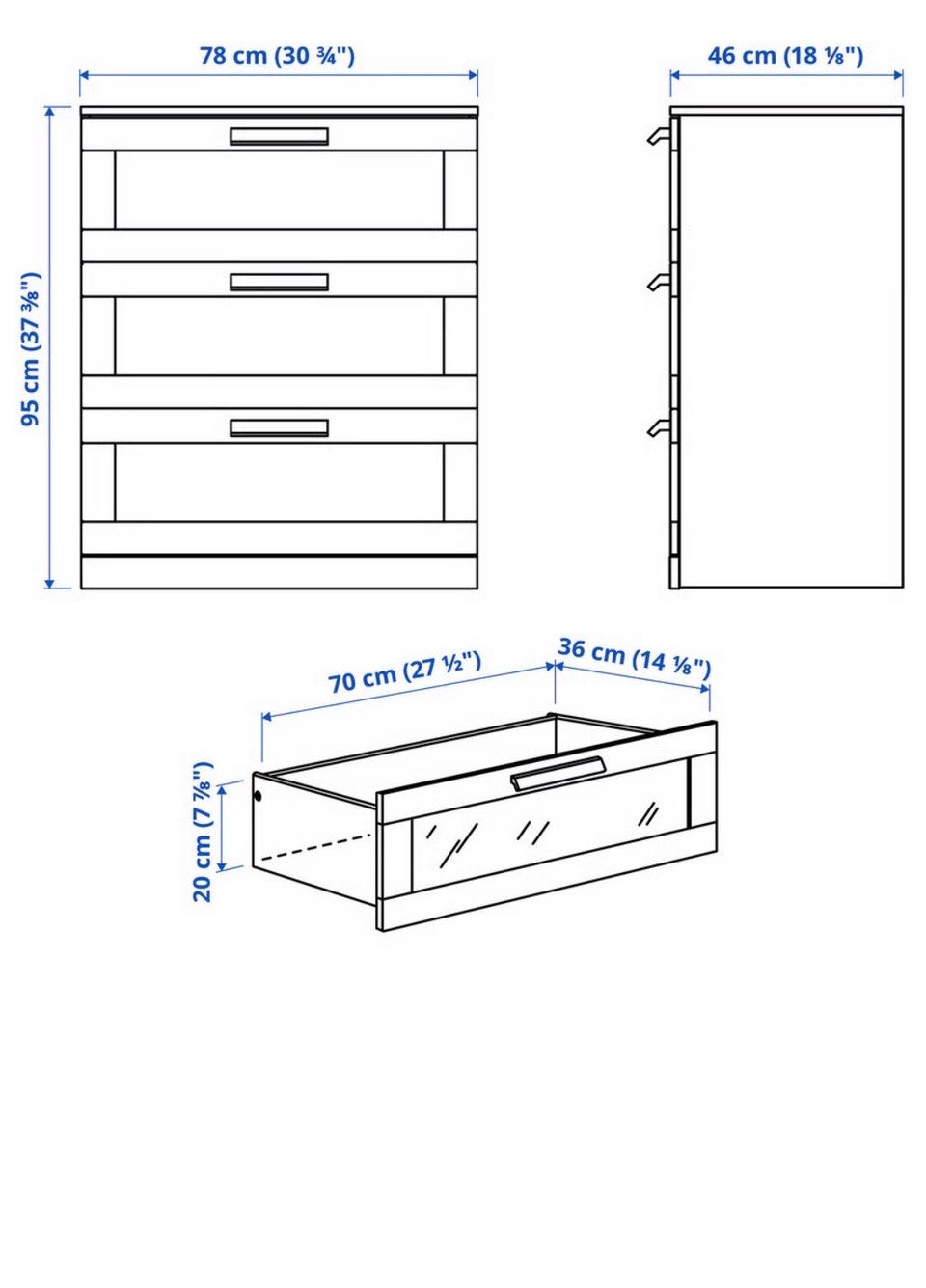 78 cm (30 ¾")

46 cm (18 ⅛")

95 cm (37 ⅜")

70 cm (27 ½")

36 cm (14 ⅛")

20 cm (7 ⅞")