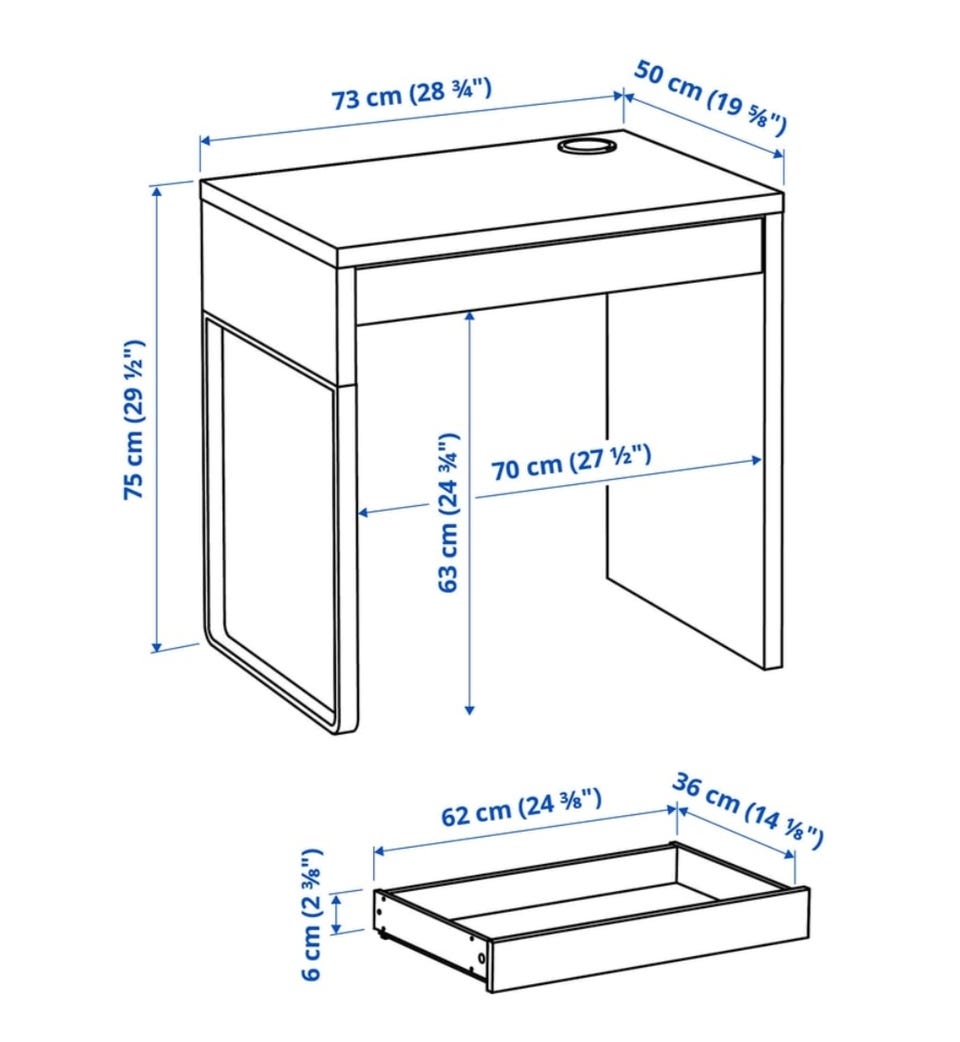 73 cm (28 ¾")
50 cm (19 ⅝")
75 cm (29 ½")
63 cm (24 ¾")
70 cm (27 ½")
62 cm (24 ⅜")
36 cm (14 ⅛")
6 cm (2 ⅜")