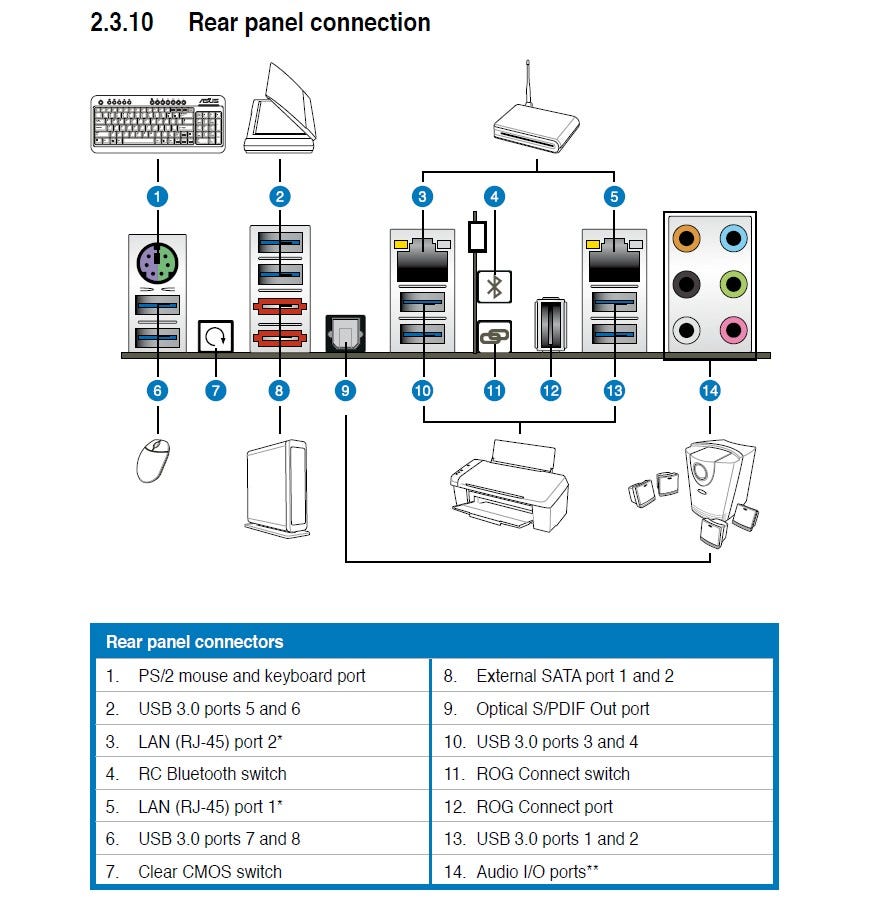 2.3.10 Rear panel connection

1 2 3 4 5
6 7 8 9 10 11 12 13 14

| Rear panel connectors | |
|---|---|
| 1. PS/2 mouse and keyboard port | 8. External SATA port 1 and 2 |
| 2. USB 3.0 ports 5 and 6 | 9. Optical S/PDIF Out port |
| 3. LAN (RJ-45) port 2* | 10. USB 3.0 ports 3 and 4 |
| 4. RC Bluetooth switch | 11. ROG Connect switch |
| 5. LAN (RJ-45) port 1* | 12. ROG Connect port |
| 6. USB 3.0 ports 7 and 8 | 13. USB 3.0 ports 1 and 2 |
| 7. Clear CMOS switch | 14. Audio I/O ports** |