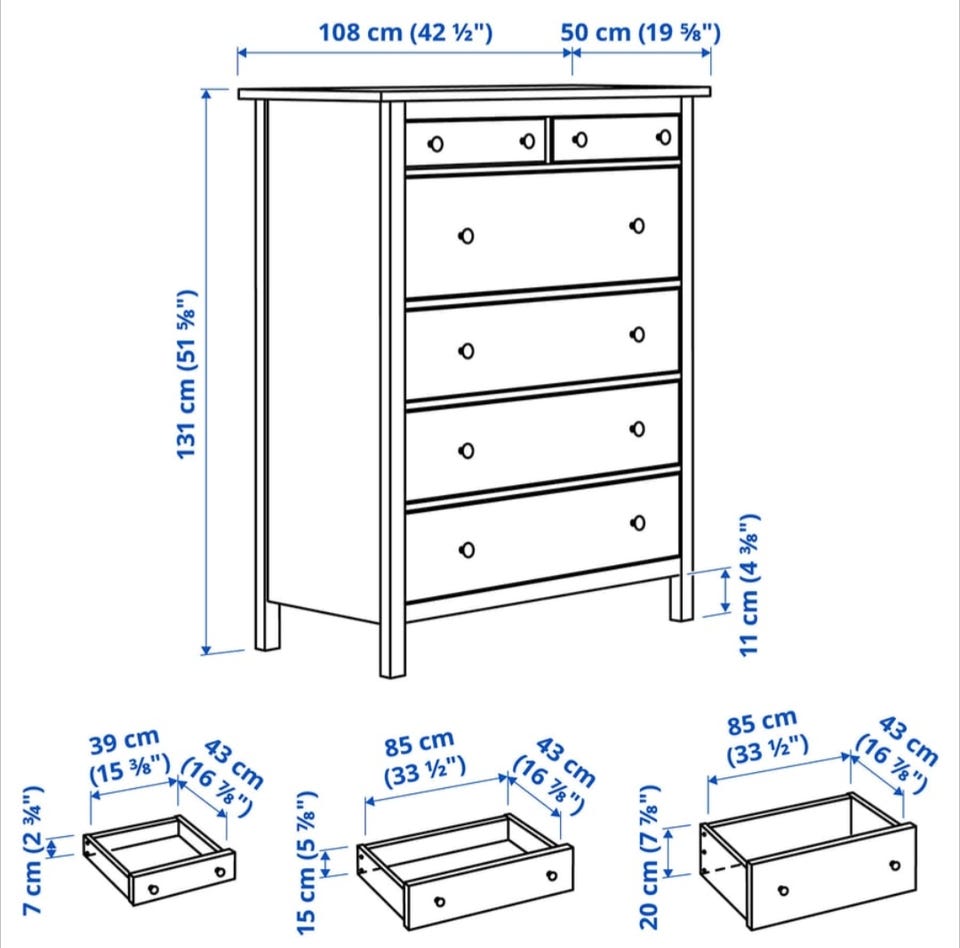 108 cm (42 ½")
50 cm (19 ⅝")
131 cm (51 ⅝")
11 cm (4 ⅜")
39 cm (15 ⅜")
43 cm (16 ⅞")
7 cm (2 ¾")
85 cm (33 ½")
43 cm (16 ⅞")
15 cm (5 ⅞")
85 cm (33 ½")
43 cm (16 ⅞")
20 cm (7 ⅞")