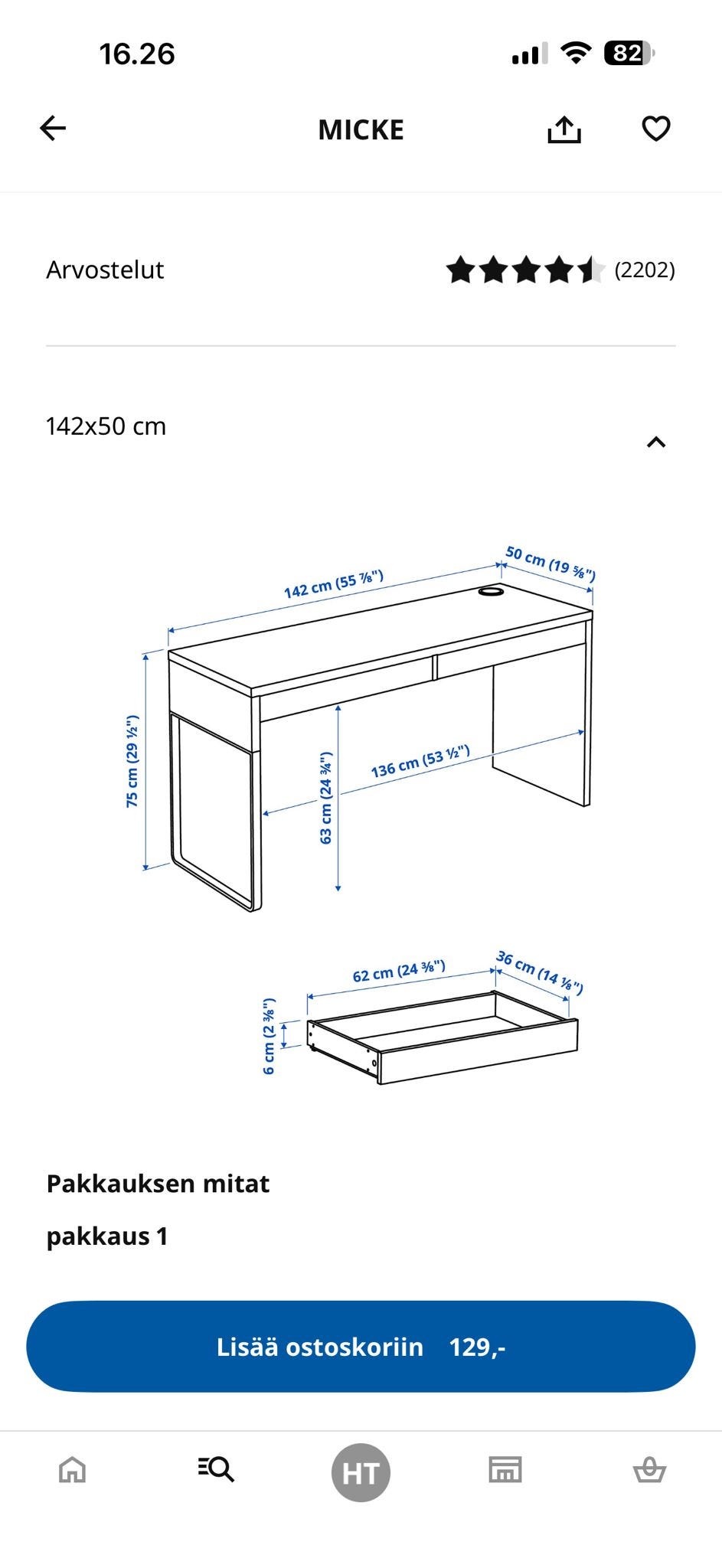 16.26

82

MICKE

Arvostelut (2202)

142x50 cm

142 cm (55 ⅞")

50 cm (19 ⅝")

75 cm (29 ½")

63 cm (24 ¾")

136 cm (53 ½")

62 cm (24 ⅜")

36 cm (14 ⅛")

6 cm (2 ⅜")

Pakkauksen mitat

pakkaus 1

Lisää ostoskoriin 129,-

HT