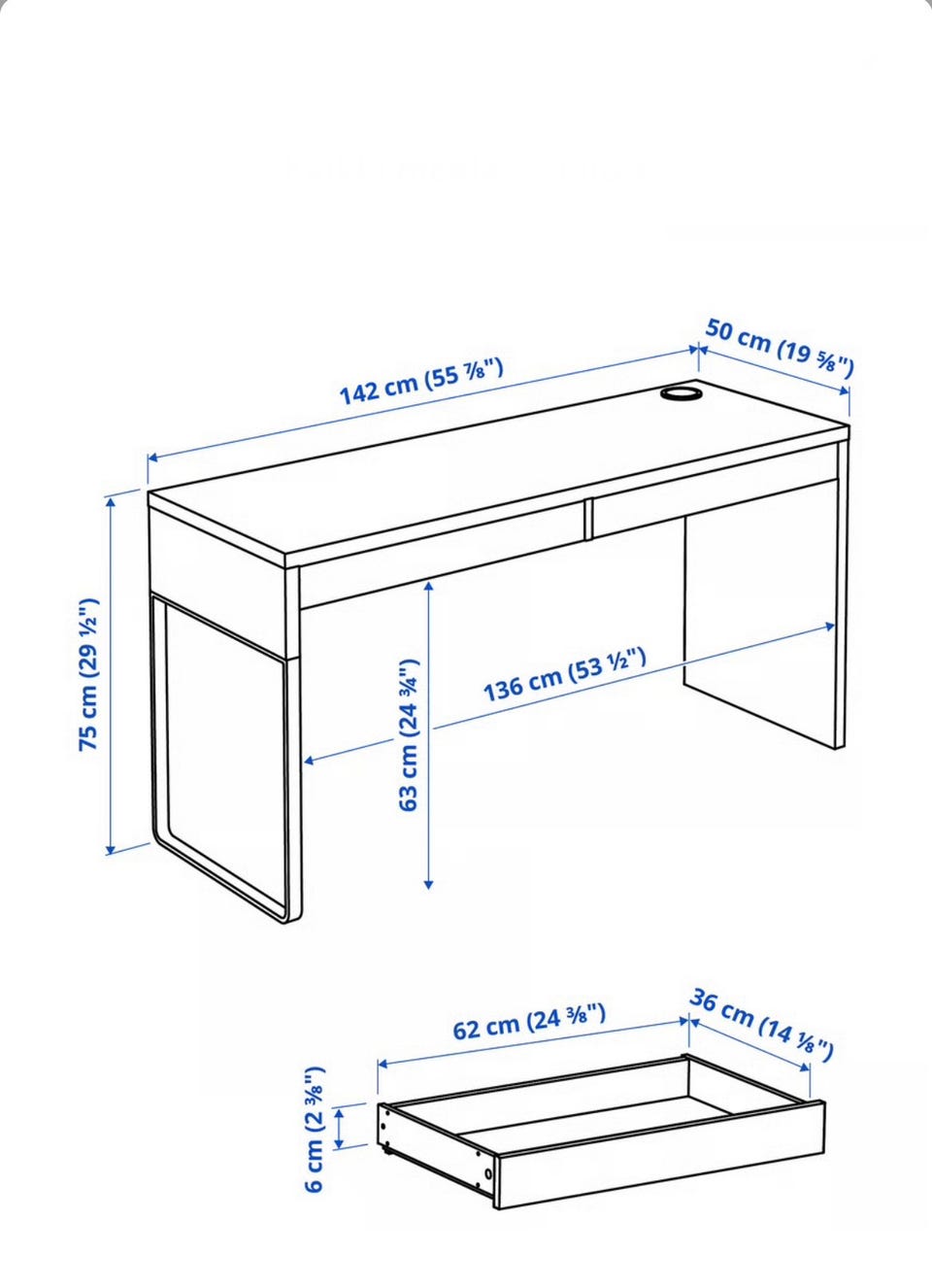 142 cm (55 ⅞")
50 cm (19 ⅝")
75 cm (29 ½")
63 cm (24 ¾")
136 cm (53 ½")
62 cm (24 ⅜")
36 cm (14 ⅛")
6 cm (2 ⅜")