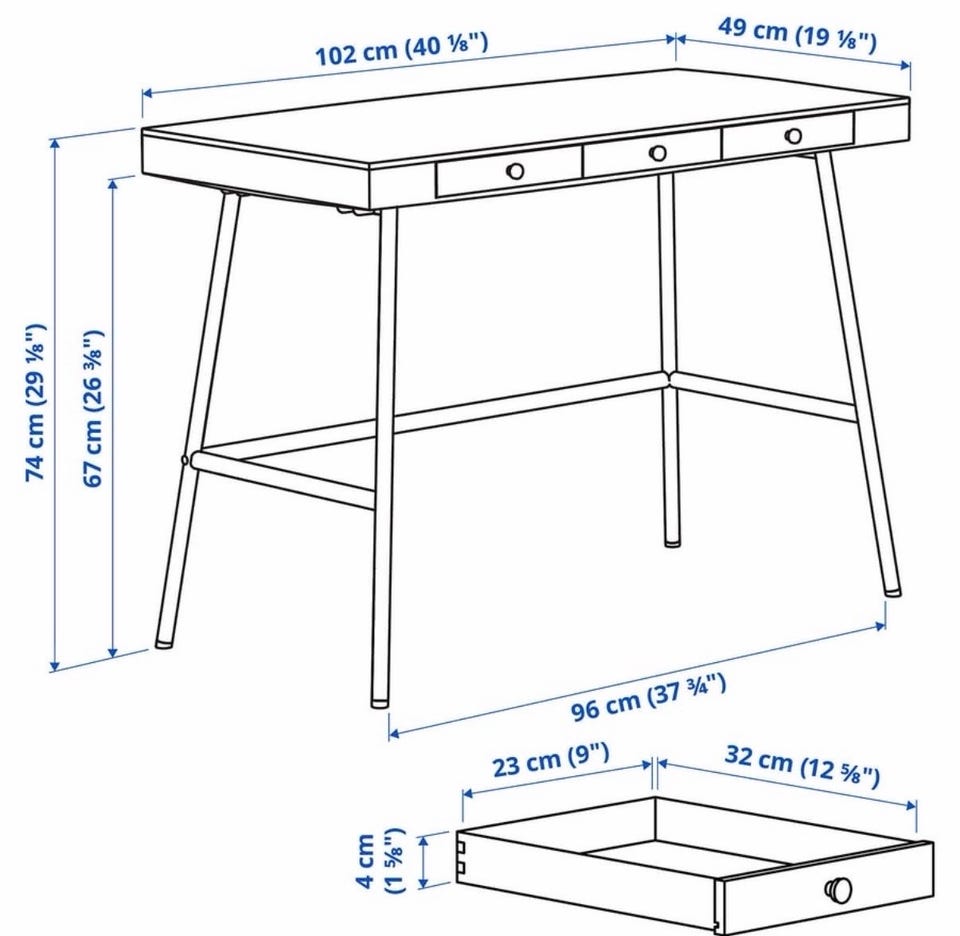 102 cm (40 ⅛")

49 cm (19 ⅛")

74 cm (29 ⅛")

67 cm (26 ⅜")

96 cm (37 ¾")

23 cm (9")

32 cm (12 ⅝")

4 cm (1 ⅝")