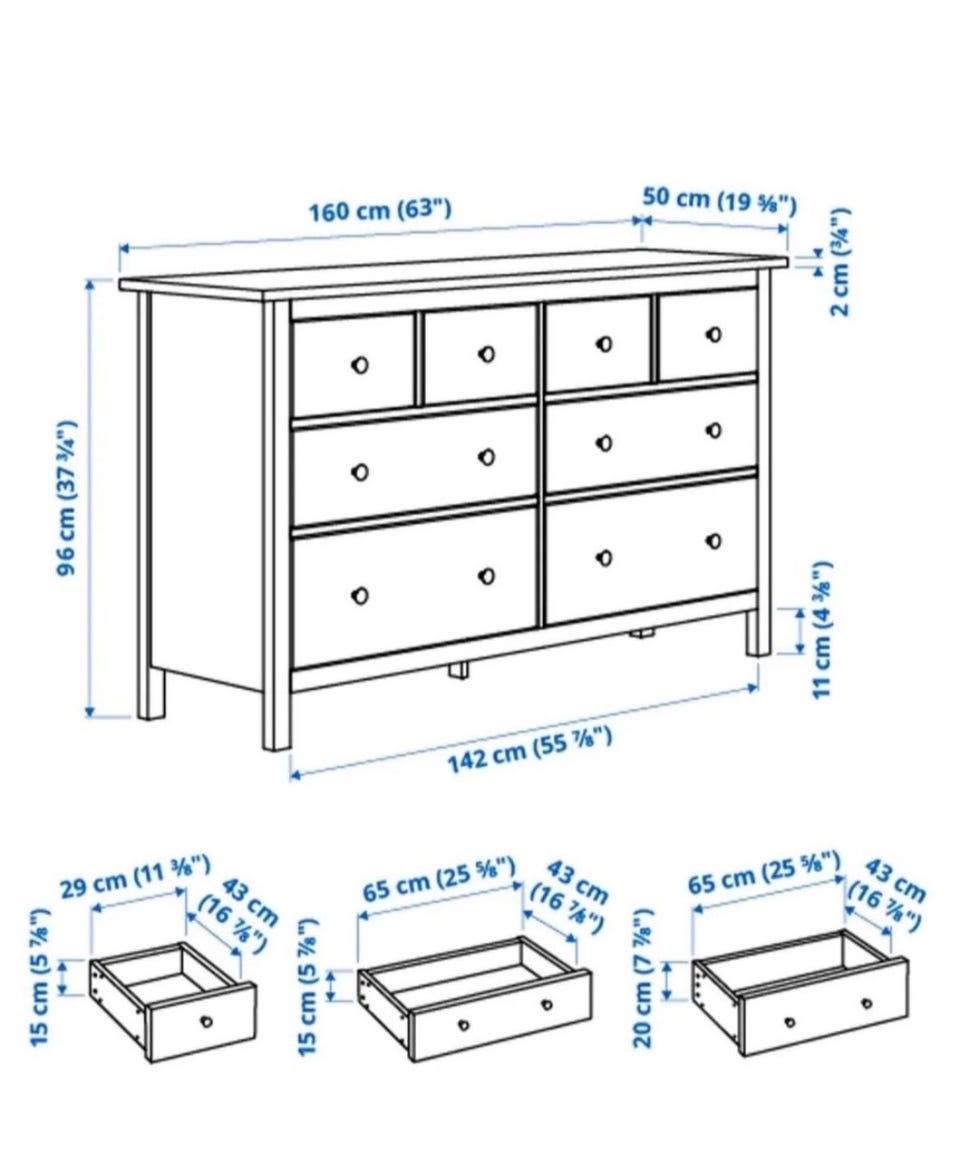 160 cm (63")
50 cm (19 ⅝")
2 cm (¾")
96 cm (37 ¾")
11 cm (4 ⅜")
142 cm (55 ⅞")

29 cm (11 ⅜")
43 cm (16 ⅞")
15 cm (5 ⅞")

65 cm (25 ⅝")
43 cm (16 ⅞")
15 cm (5 ⅞")

65 cm (25 ⅝")
43 cm (16 ⅞")
20 cm (7 ⅞")