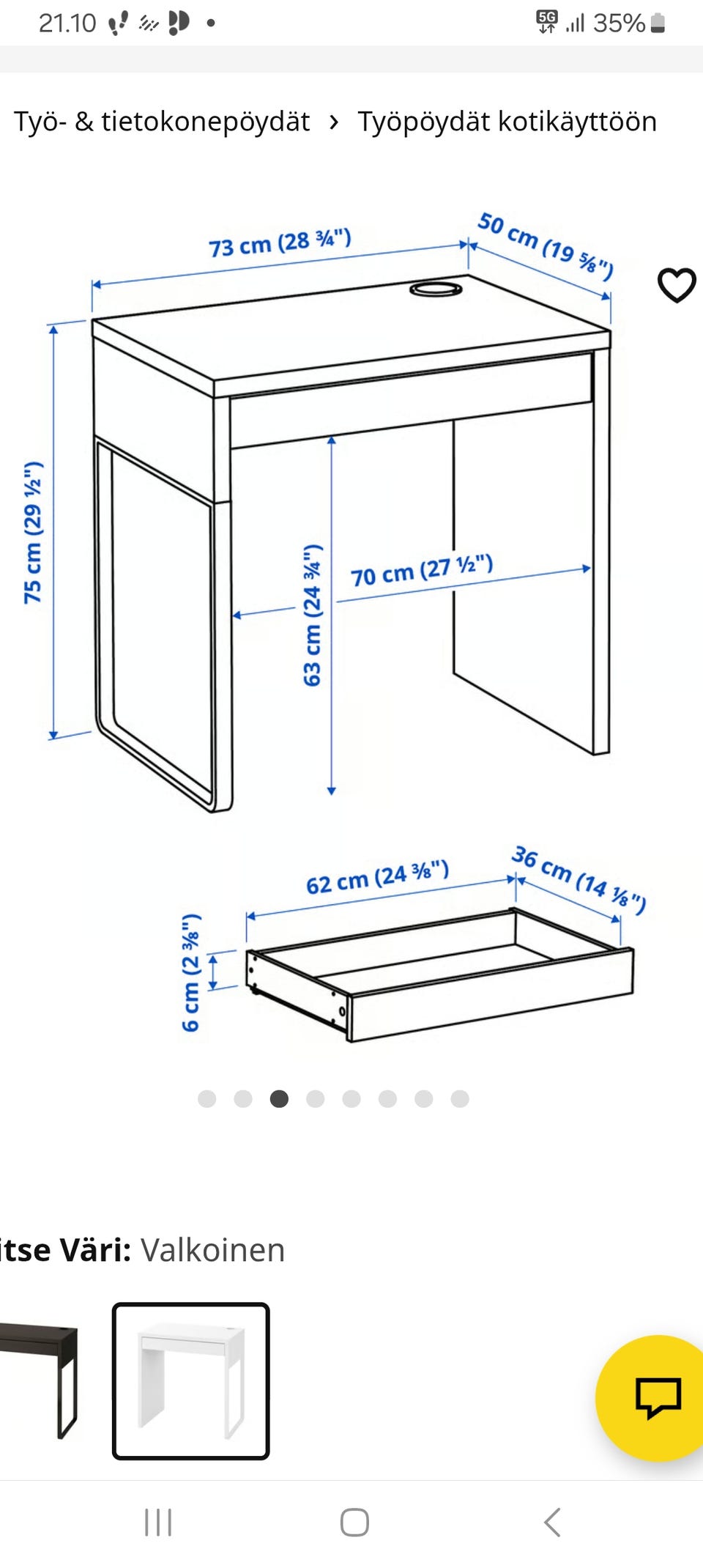 21.10 5G 35%

Työ- & tietokonepöydät › Työpöydät kotikäyttöön

73 cm (28 ¾")
50 cm (19 ⅝")
75 cm (29 ½")
63 cm (24 ¾")
70 cm (27 ½")
62 cm (24 ⅜")
36 cm (14 ⅛")
6 cm (2 ⅜")

itse Väri: Valkoinen