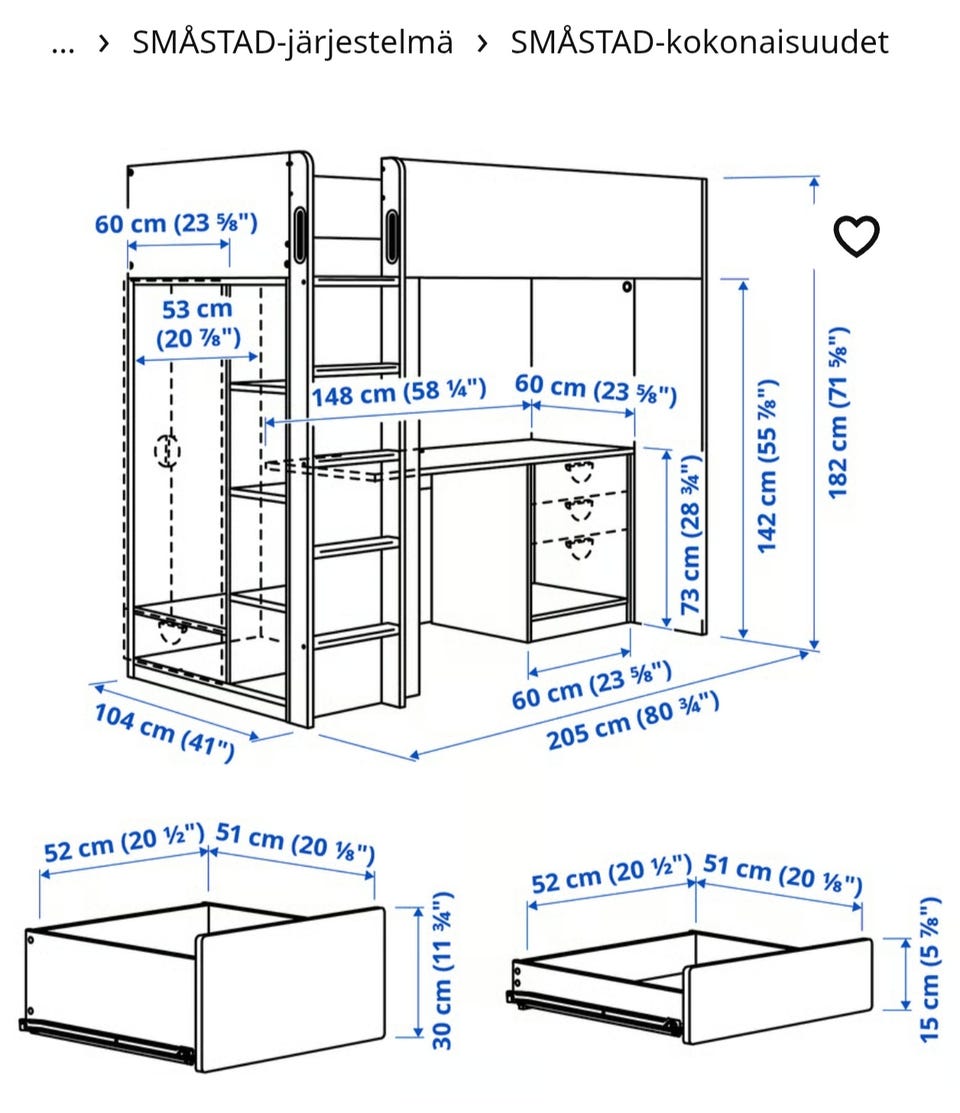 ... › SMÅSTAD-järjestelmä › SMÅSTAD-kokonaisuudet

60 cm (23 ⅝")
53 cm (20 ⅞")
148 cm (58 ¼")
60 cm (23 ⅝")
73 cm (28 ¾")
142 cm (55 ⅞")
182 cm (71 ⅝")
60 cm (23 ⅝")
104 cm (41")
205 cm (80 ¾")

52 cm (20 ½")
51 cm (20 ⅛")
30 cm (11 ¾")

52 cm (20 ½")
51 cm (20 ⅛")
15 cm (5 ⅞")