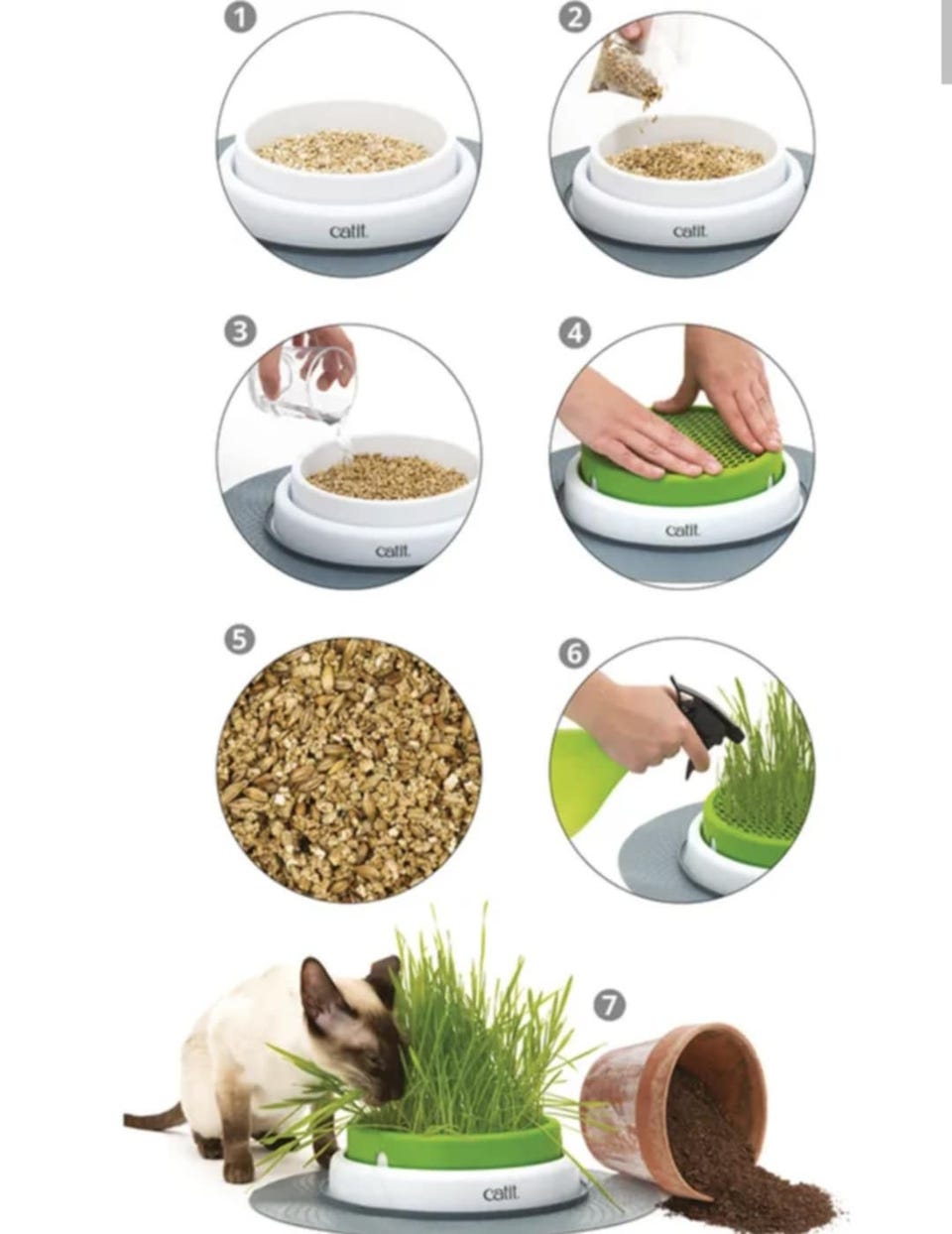 1
catit
2
catit
3
catit
4
catit
5
6
7
catit