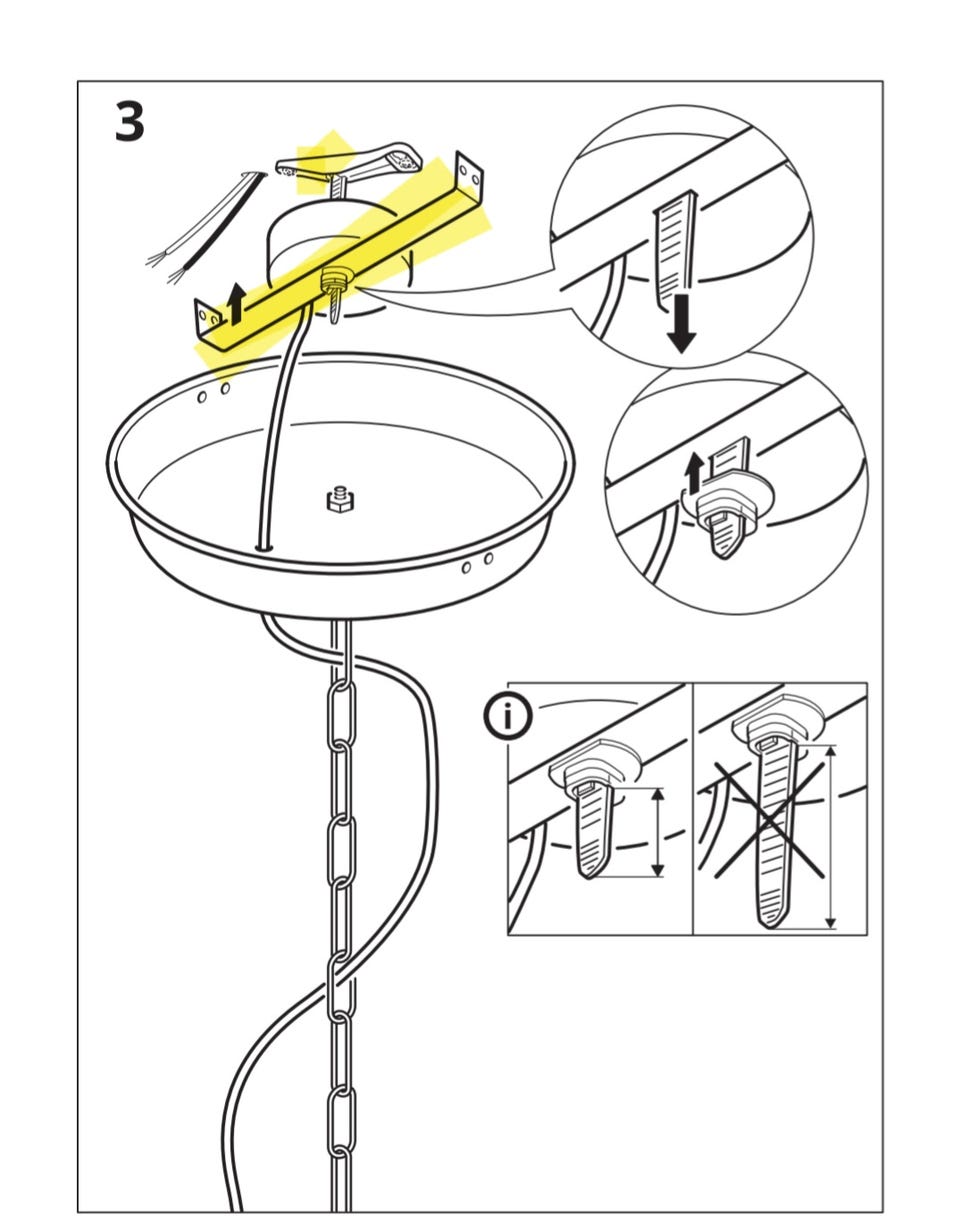 3

i