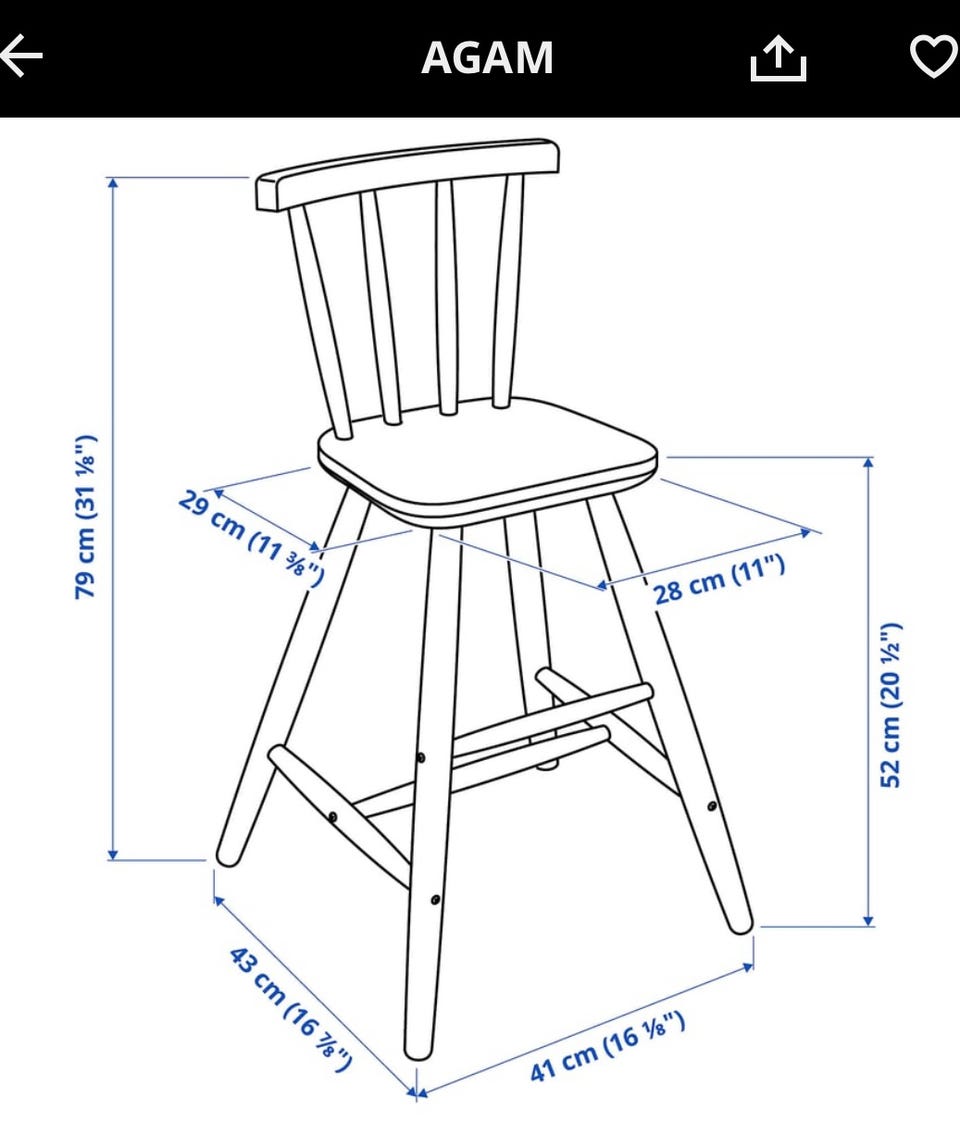 AGAM

79 cm (31 ⅛")

29 cm (11 ⅜")

28 cm (11")

52 cm (20 ½")

43 cm (16 ⅞")

41 cm (16 ⅛")