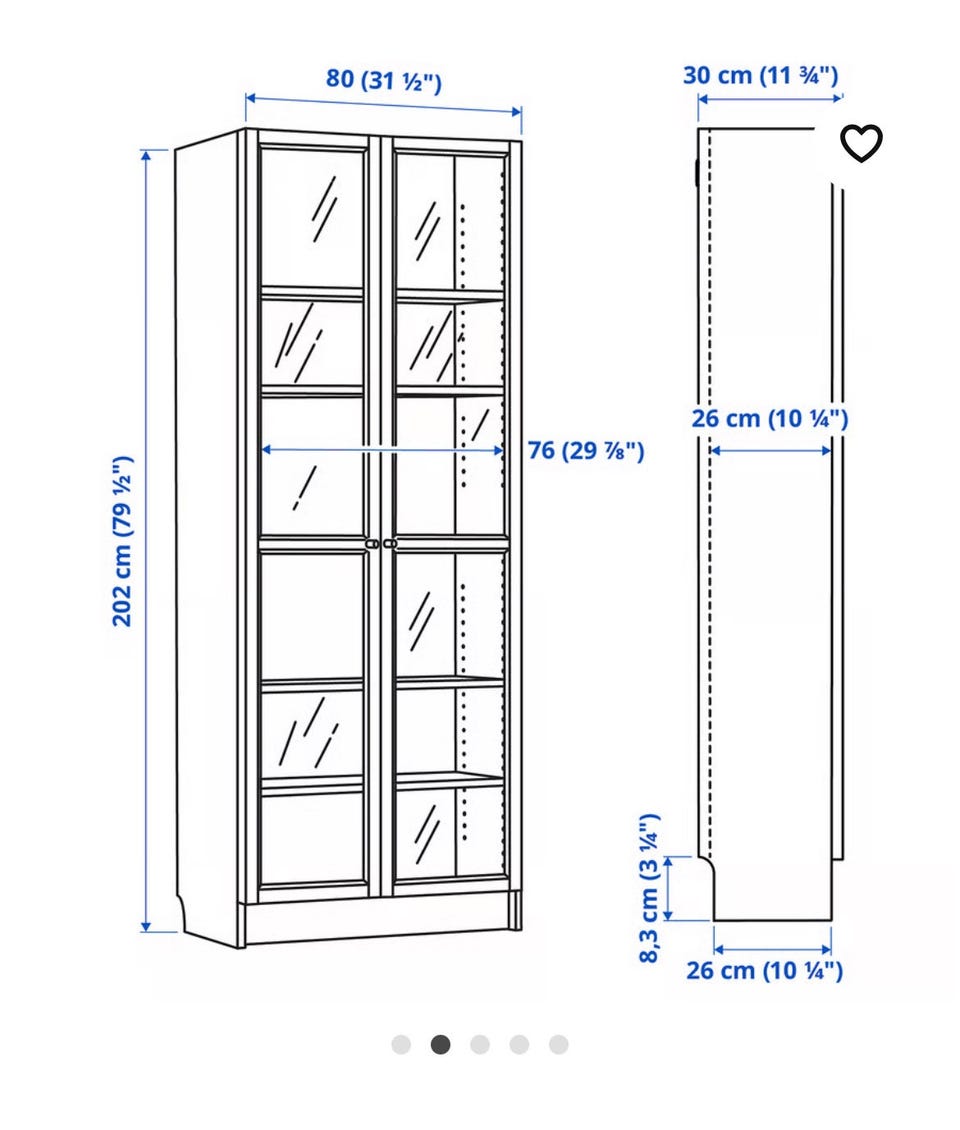 80 (31 ½")

30 cm (11 ¾")

202 cm (79 ½")

76 (29 ⅞")

26 cm (10 ¼")

8,3 cm (3 ¼")

26 cm (10 ¼")