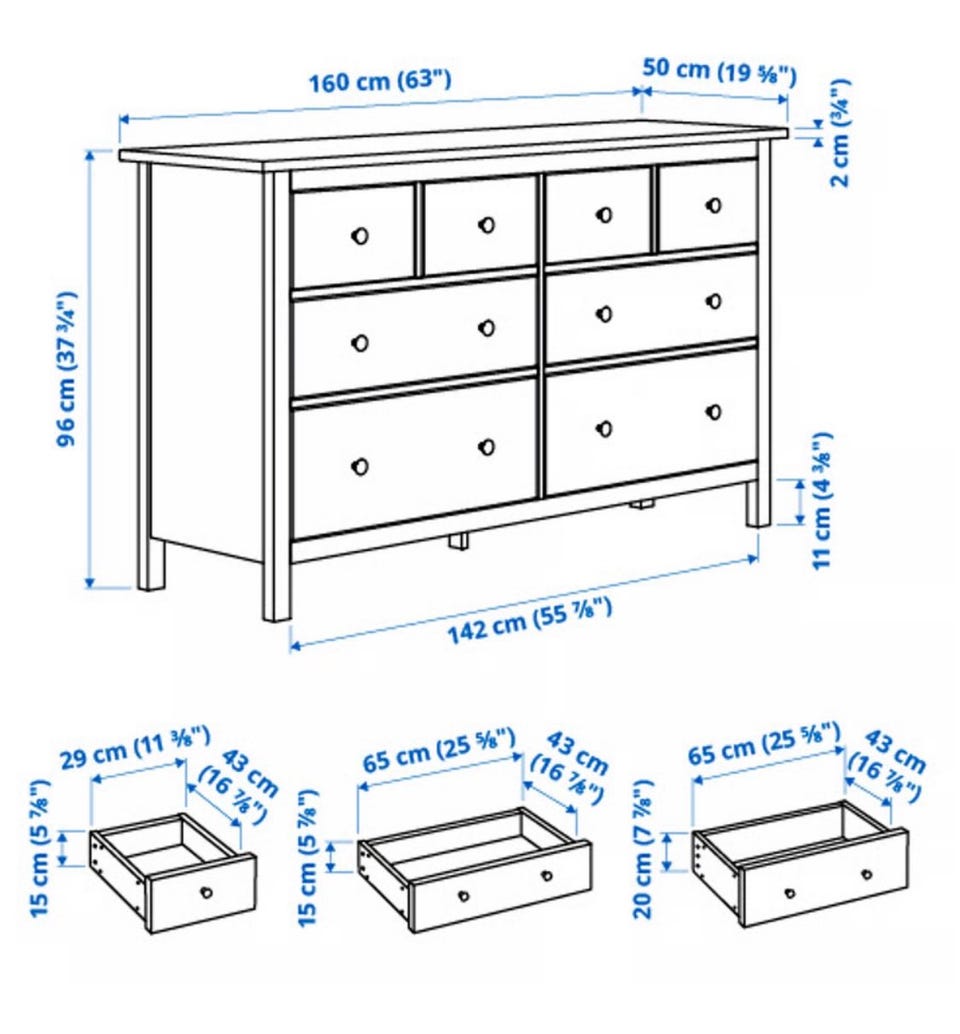 160 cm (63")
50 cm (19 ⅝")
2 cm (¾")
96 cm (37 ¾")
11 cm (4 ⅜")
142 cm (55 ⅞")

29 cm (11 ⅜")
43 cm (16 ⅞")
15 cm (5 ⅞")

65 cm (25 ⅝")
43 cm (16 ⅞")
15 cm (5 ⅞")

65 cm (25 ⅝")
43 cm (16 ⅞")
20 cm (7 ⅞")