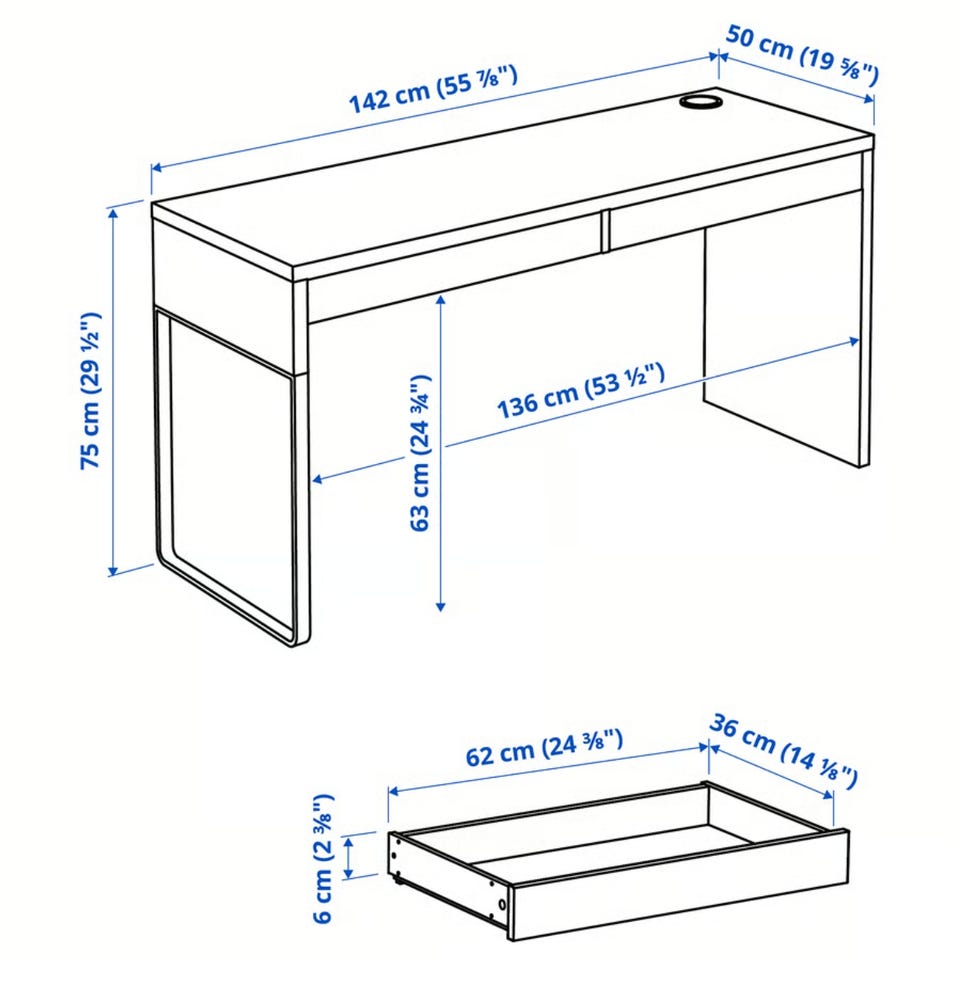 142 cm (55 ⅞")
50 cm (19 ⅝")
75 cm (29 ½")
63 cm (24 ¾")
136 cm (53 ½")
62 cm (24 ⅜")
36 cm (14 ⅛")
6 cm (2 ⅜")