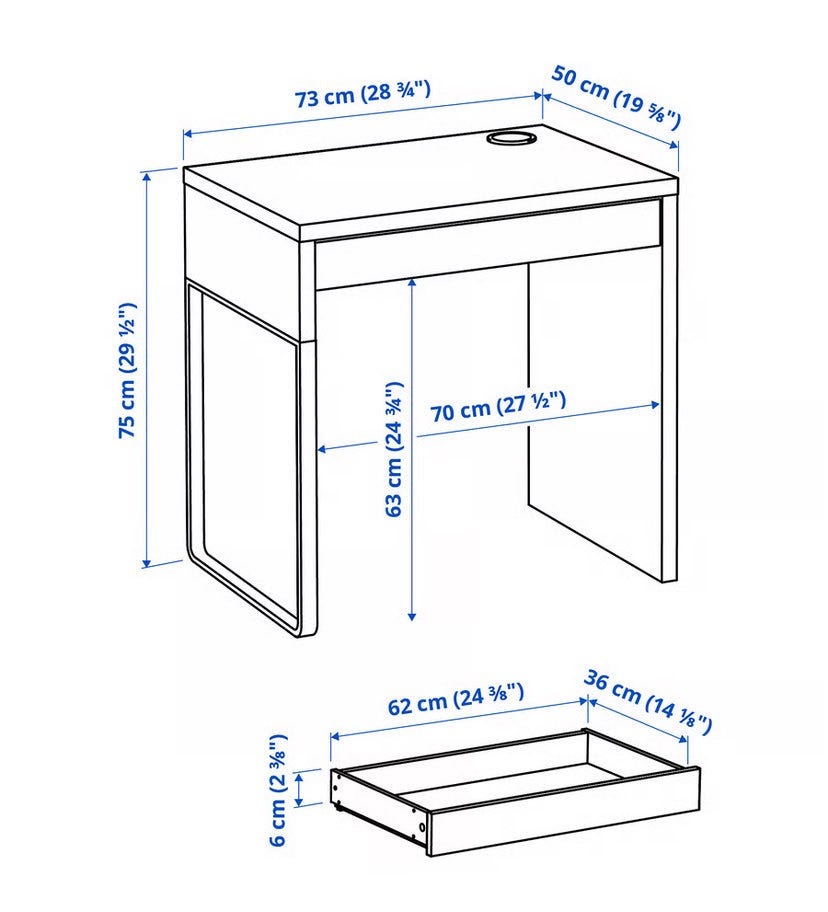 73 cm (28 ¾")
50 cm (19 ⅝")
75 cm (29 ½")
63 cm (24 ¾")
70 cm (27 ½")
62 cm (24 ⅜")
36 cm (14 ⅛")
6 cm (2 ⅜")