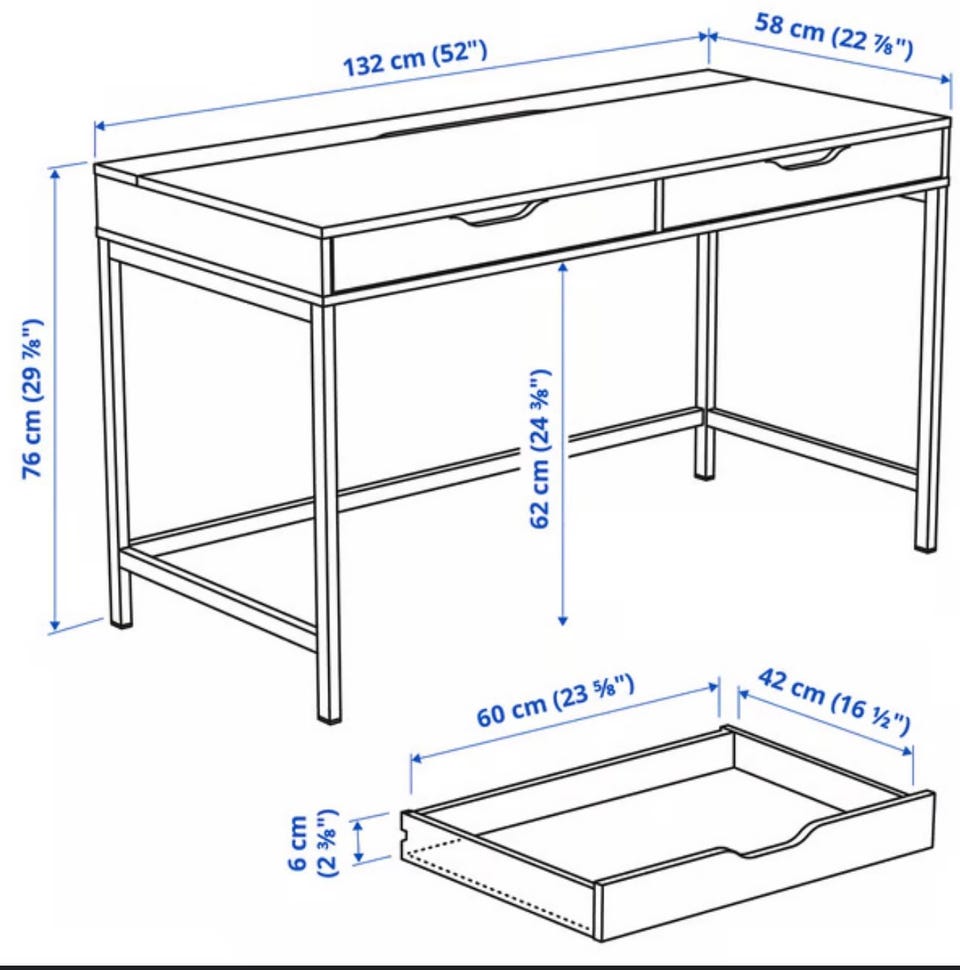 132 cm (52")
58 cm (22 ⅞")
76 cm (29 ⅞")
62 cm (24 ⅜")
60 cm (23 ⅝")
42 cm (16 ½")
6 cm (2 ⅜")