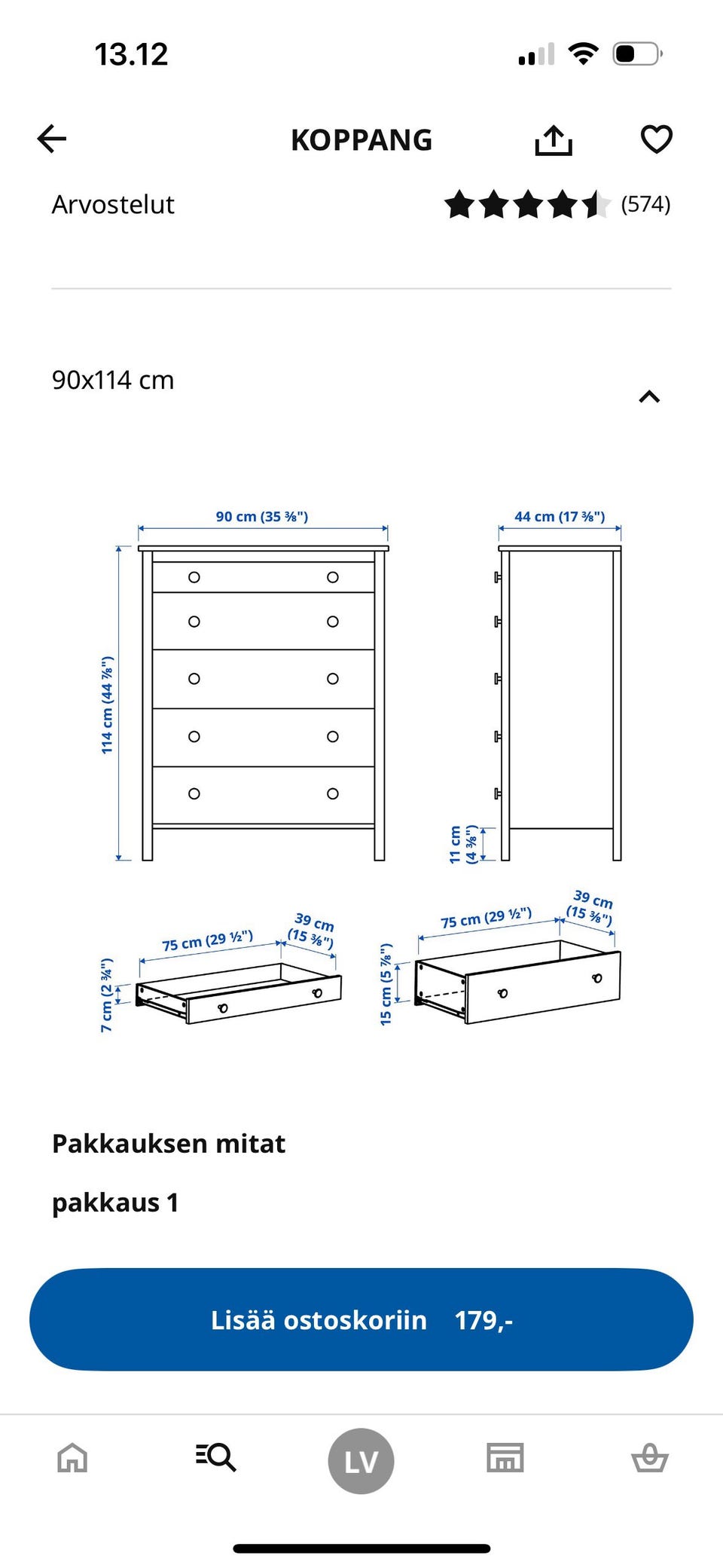 13.12

KOPPANG

Arvostelut (574)

90x114 cm

90 cm (35 ⅜")
44 cm (17 ⅜")
114 cm (44 ⅞")
11 cm (4 ⅜")
75 cm (29 ½")
39 cm (15 ⅜")
7 cm (2 ¾")
75 cm (29 ½")
39 cm (15 ⅜")
15 cm (5 ⅞")

Pakkauksen mitat

pakkaus 1

Lisää ostoskoriin 179,-

LV