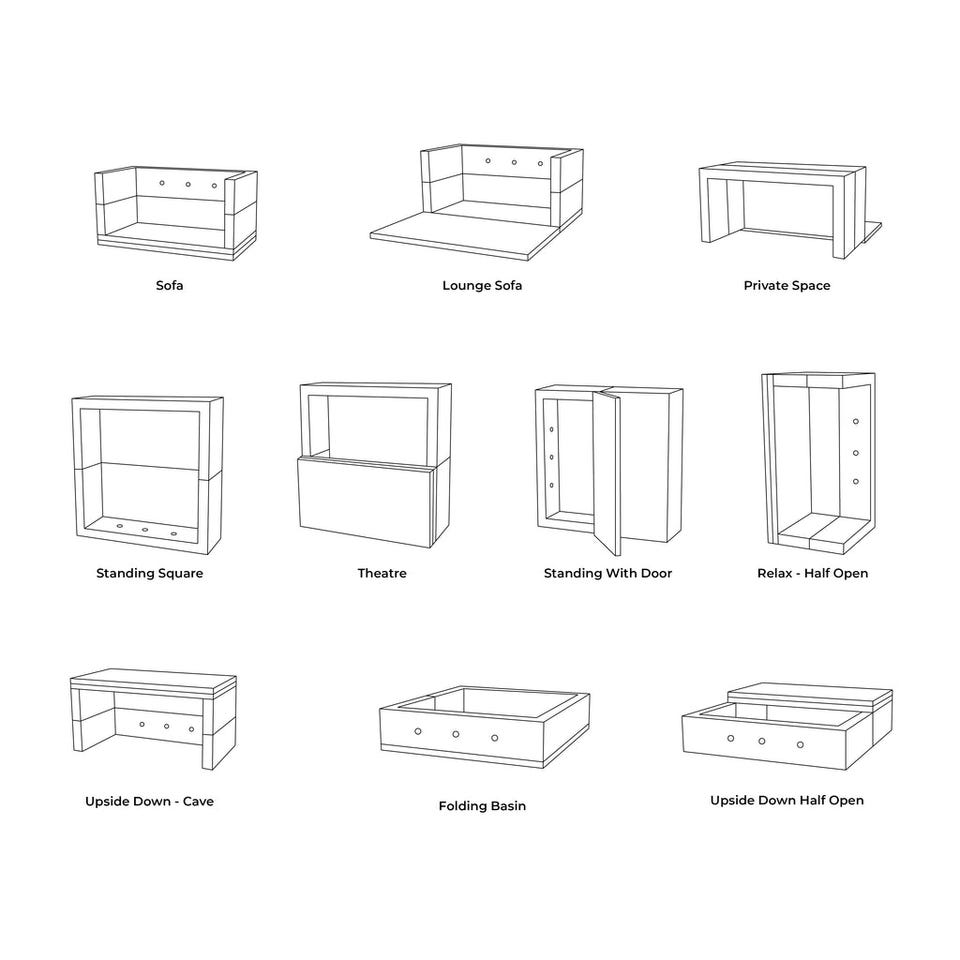 Sofa

Lounge Sofa

Private Space

Standing Square

Theatre

Standing With Door

Relax - Half Open

Upside Down - Cave

Folding Basin

Upside Down Half Open