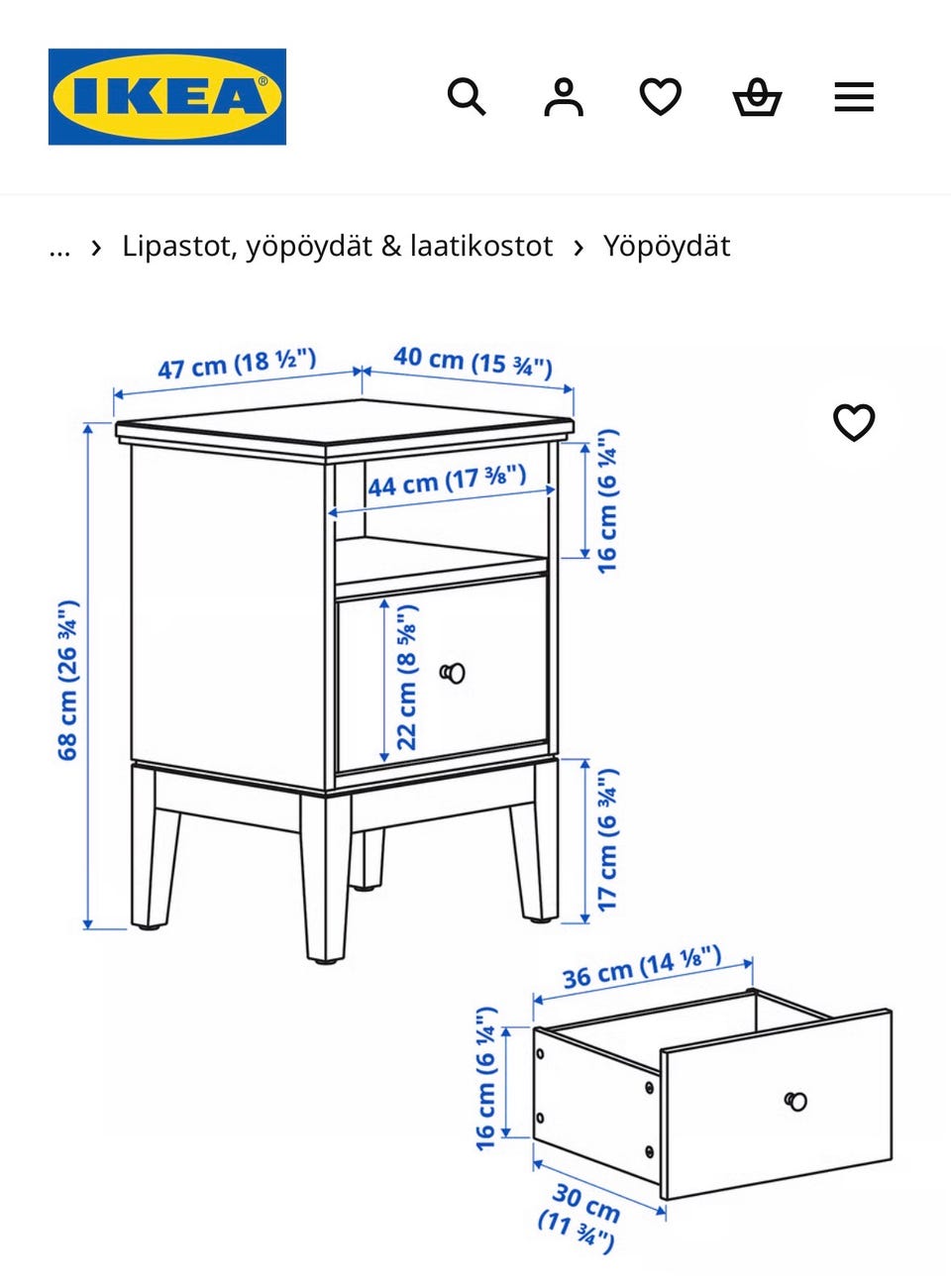 IKEA®

... › Lipastot, yöpöydät & laatikostot › Yöpöydät

47 cm (18 ½")
40 cm (15 ¾")
44 cm (17 ⅜")
16 cm (6 ¼")
68 cm (26 ¾")
22 cm (8 ⅝")
17 cm (6 ¾")
36 cm (14 ⅛")
16 cm (6 ¼")
30 cm (11 ¾")