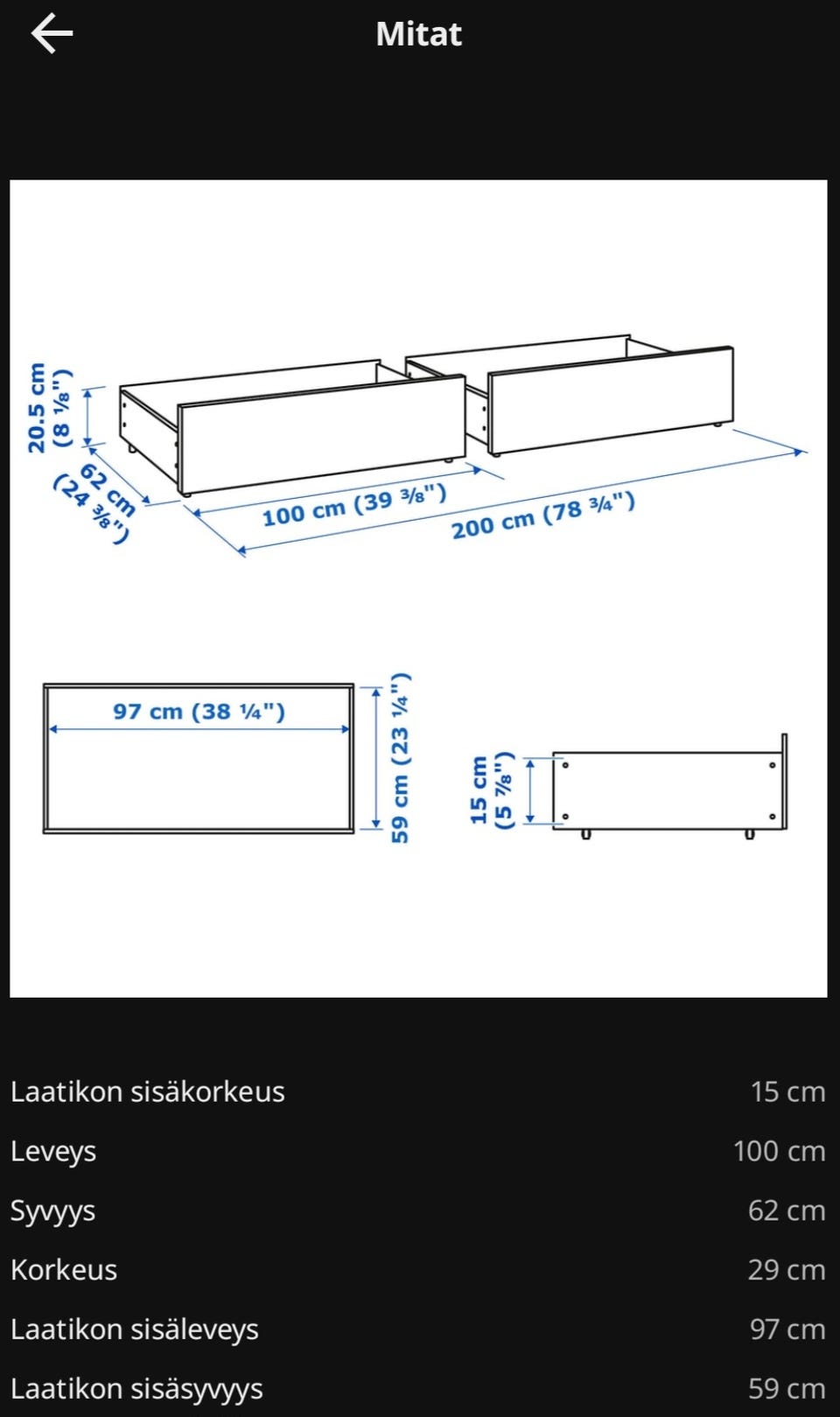 Mitat

20.5 cm (8 ⅛")

62 cm (24 ⅜")

100 cm (39 ⅜")

200 cm (78 ¾")

97 cm (38 ¼")

59 cm (23 ¼")

15 cm (5 ⅞")

| | |
|---|---|
| Laatikon sisäkorkeus | 15 cm |
| Leveys | 100 cm |
| Syvyys | 62 cm |
| Korkeus | 29 cm |
| Laatikon sisäleveys | 97 cm |
| Laatikon sisäsyvyys | 59 cm |